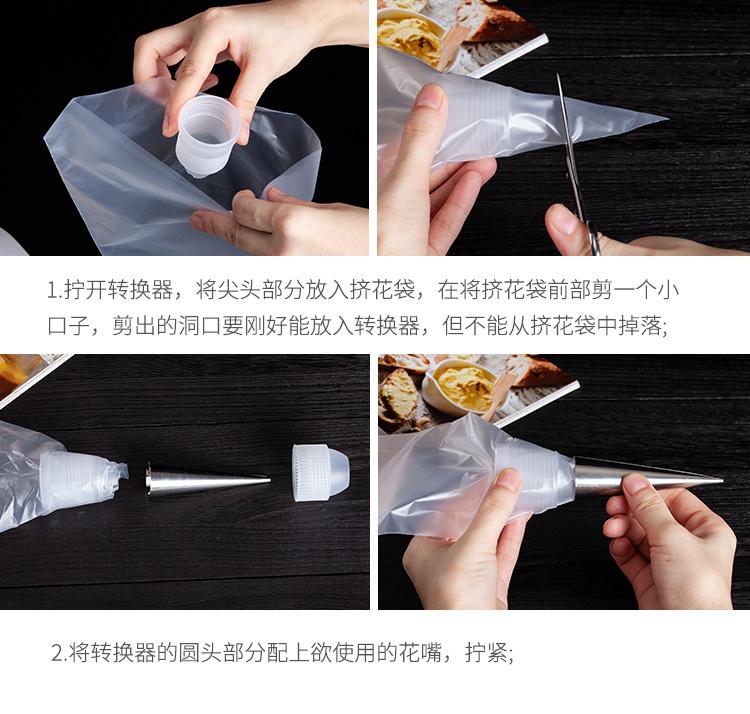 1.拧开转换器，将尖头部分放入挤花袋，在将挤花袋前部剪一个小口子，剪出的洞口要刚好能放入转换器，但不能从挤花袋中掉落;

2.将转换器的圆头部分配上欲使用的花嘴，拧紧;