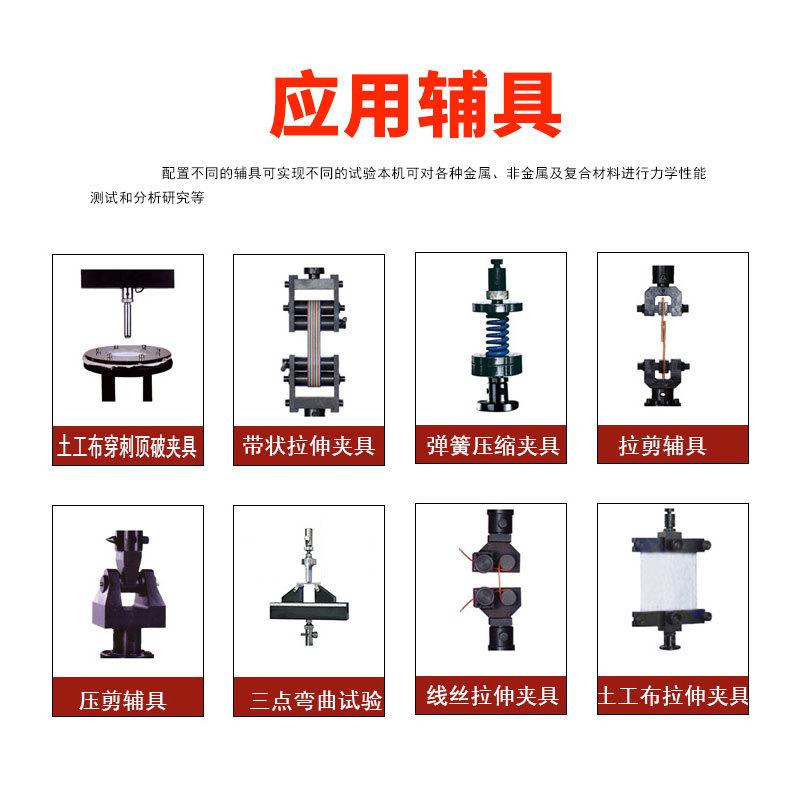 应用辅具

配置不同的辅具可实现不同的试验本机可对各种金属、非金属及复合材料进行力学性能测试和分析研究等

土工布穿刺顶破夹具

带状拉伸夹具

弹簧压缩夹具

拉剪辅具

压剪辅具

三点弯曲试验

线丝拉伸夹具

土工布拉伸夹具