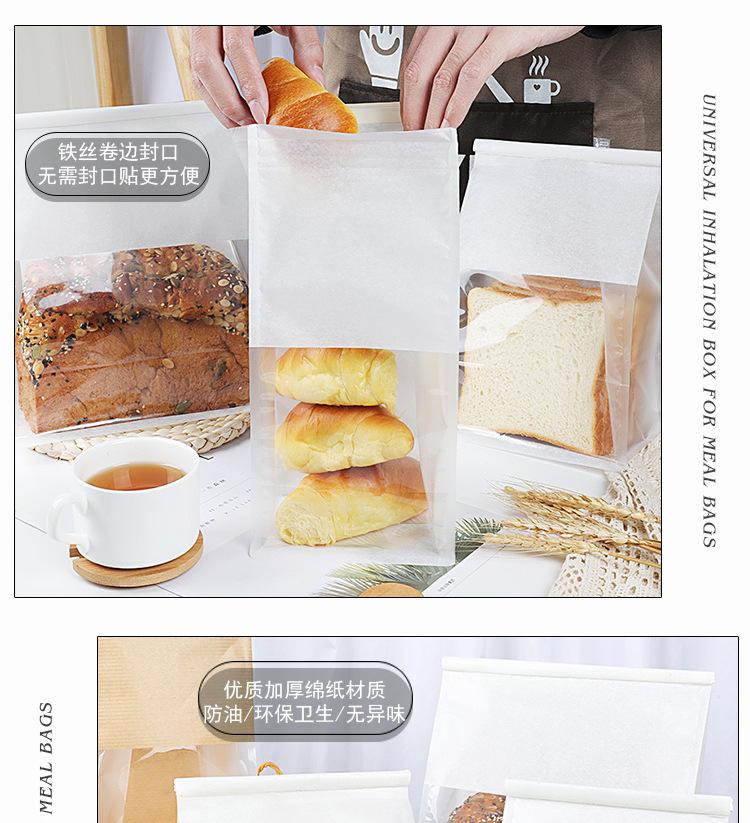 铁丝卷边封口
无需封口贴更方便

UNIVERSAL INHALATION BOX FOR MEAL BAGS

优质加厚绵纸材质
防油/环保卫生/无异味

MEAL BAGS