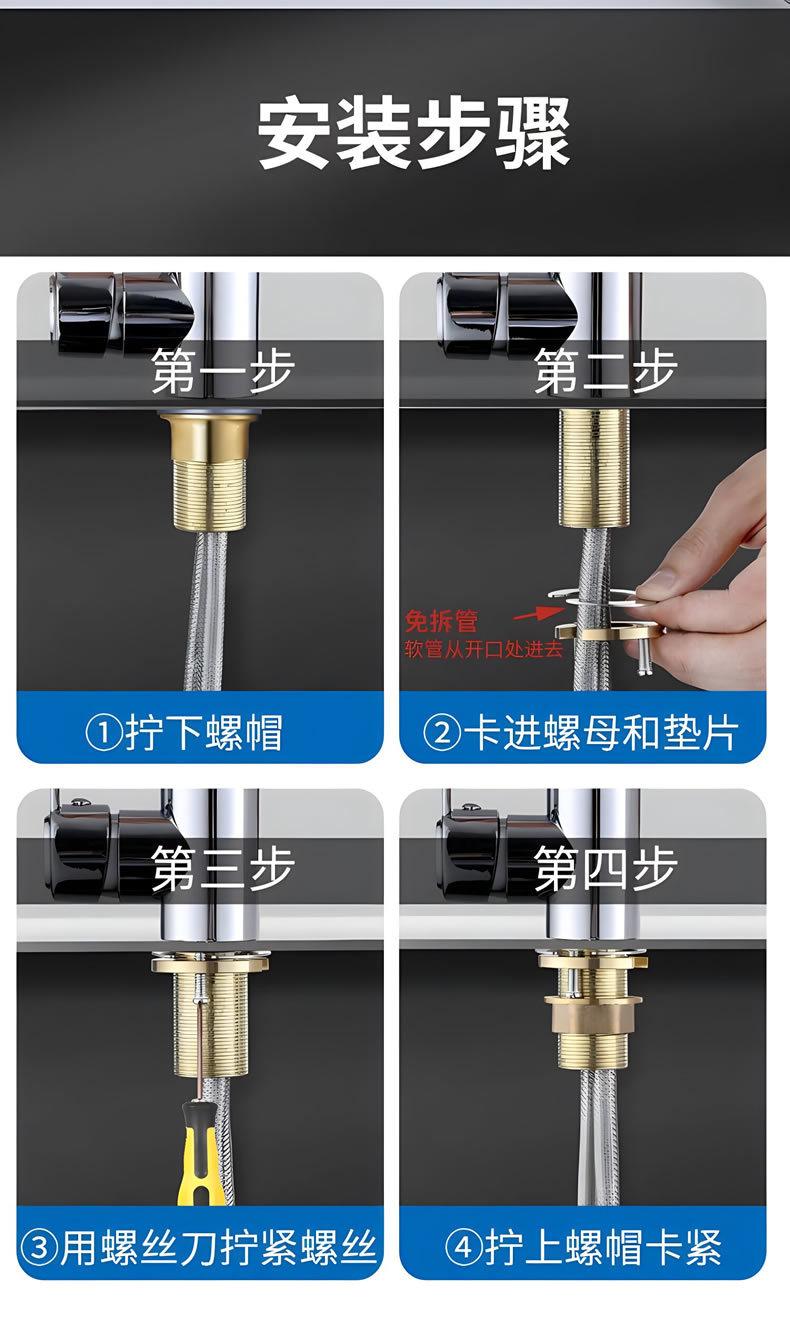 安装步骤

第一步

①拧下螺帽

第二步

免拆管
软管从开口处进去

②卡进螺母和垫片

第三步

③用螺丝刀拧紧螺丝

第四步

④拧上螺帽卡紧