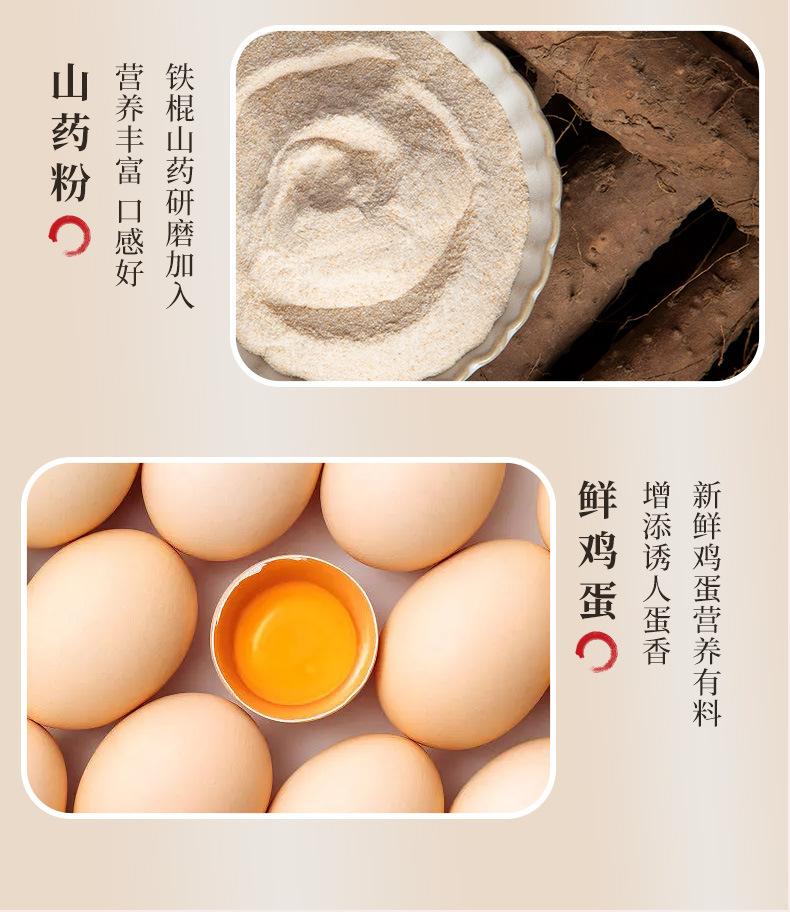 山药粉

铁棍山药研磨加入
营养丰富 口感好

鲜鸡蛋

新鲜鸡蛋营养有料
增添诱人蛋香