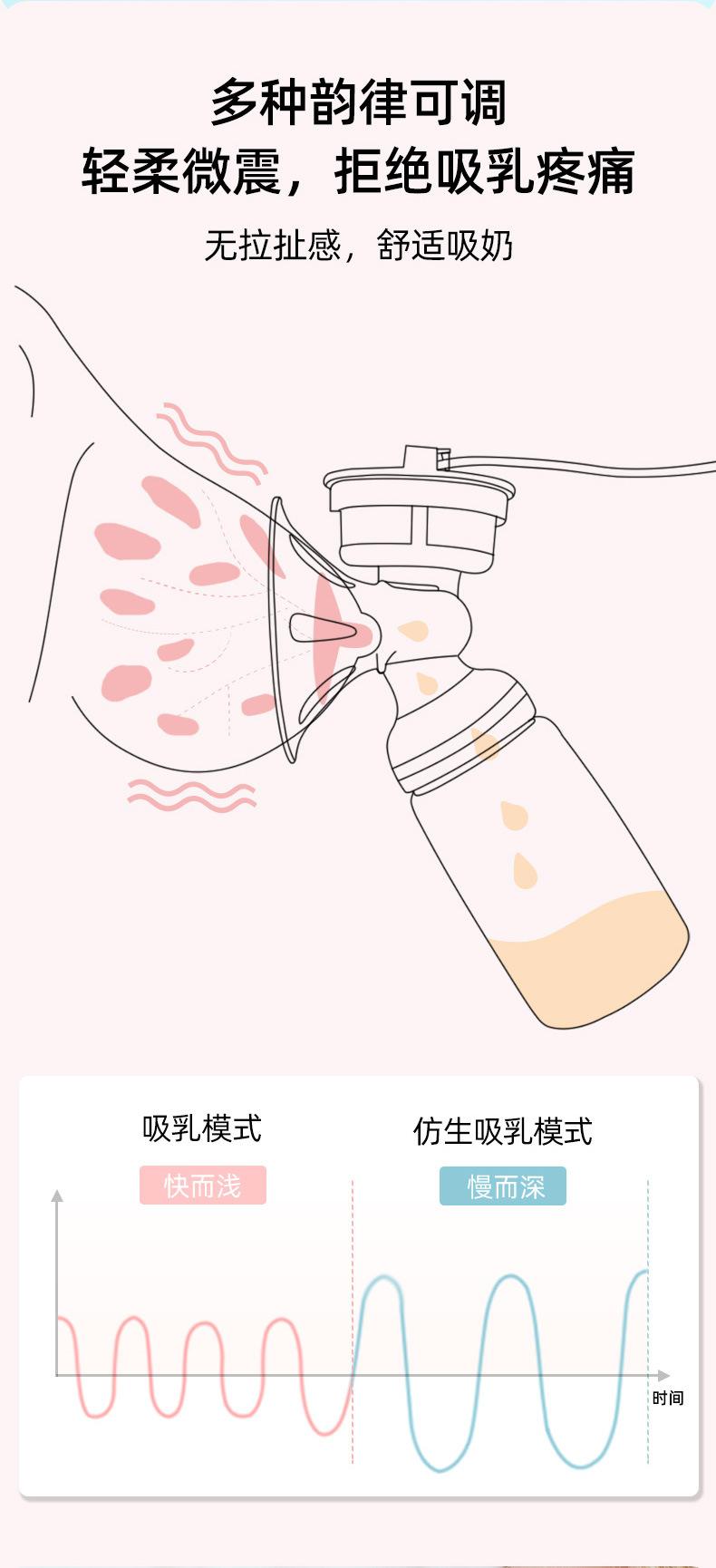 多种韵律可调
轻柔微震，拒绝吸乳疼痛

无拉扯感，舒适吸奶

吸乳模式
快而浅

仿生吸乳模式
慢而深

时间