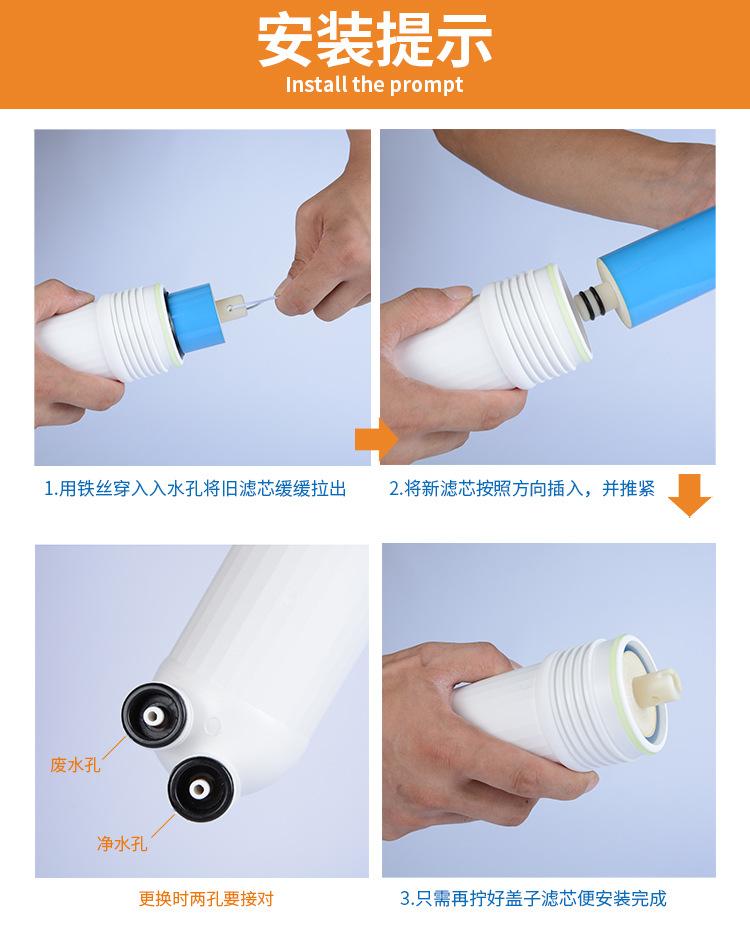 安装提示
Install the prompt

1.用铁丝穿入入水孔将旧滤芯缓缓拉出

2.将新滤芯按照方向插入，并推紧

废水孔

净水孔

更换时两孔要接对

3.只需再拧好盖子滤芯便安装完成