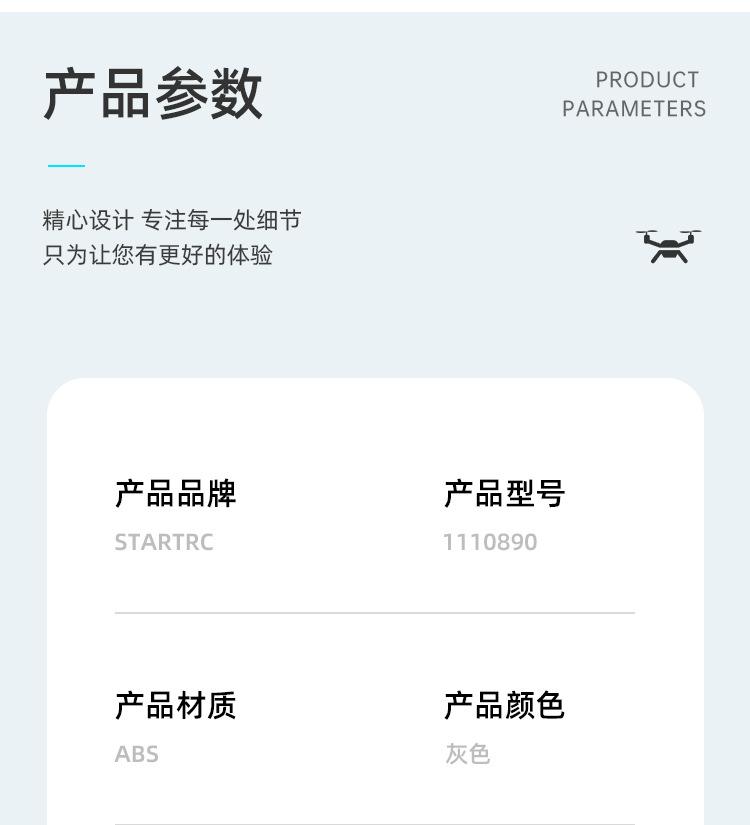 产品参数

PRODUCT
PARAMETERS

精心设计 专注每一处细节
只为让您有更好的体验

产品品牌
STARTRC

产品型号
1110890

产品材质
ABS

产品颜色
灰色