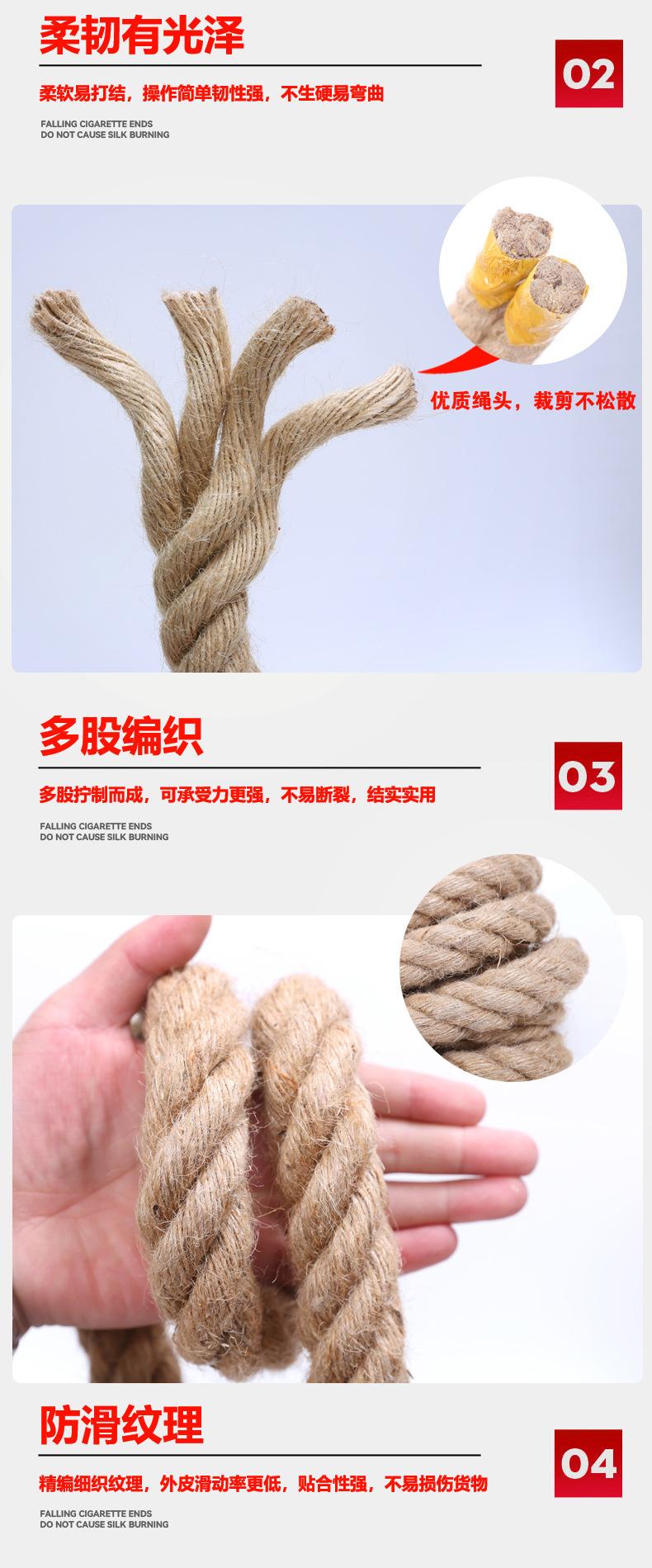 柔韧有光泽

02

柔软易打结，操作简单韧性强，不生硬易弯曲

FALLING CIGARETTE ENDS
DO NOT CAUSE SILK BURNING

优质绳头，裁剪不松散

多股编织

03

多股拧制而成，可承受力更强，不易断裂，结实实用

FALLING CIGARETTE ENDS
DO NOT CAUSE SILK BURNING

防滑纹理

04

精编细织纹理，外皮滑动率更低，贴合性强，不易损伤货物

FALLING CIGARETTE ENDS
DO NOT CAUSE SILK BURNING