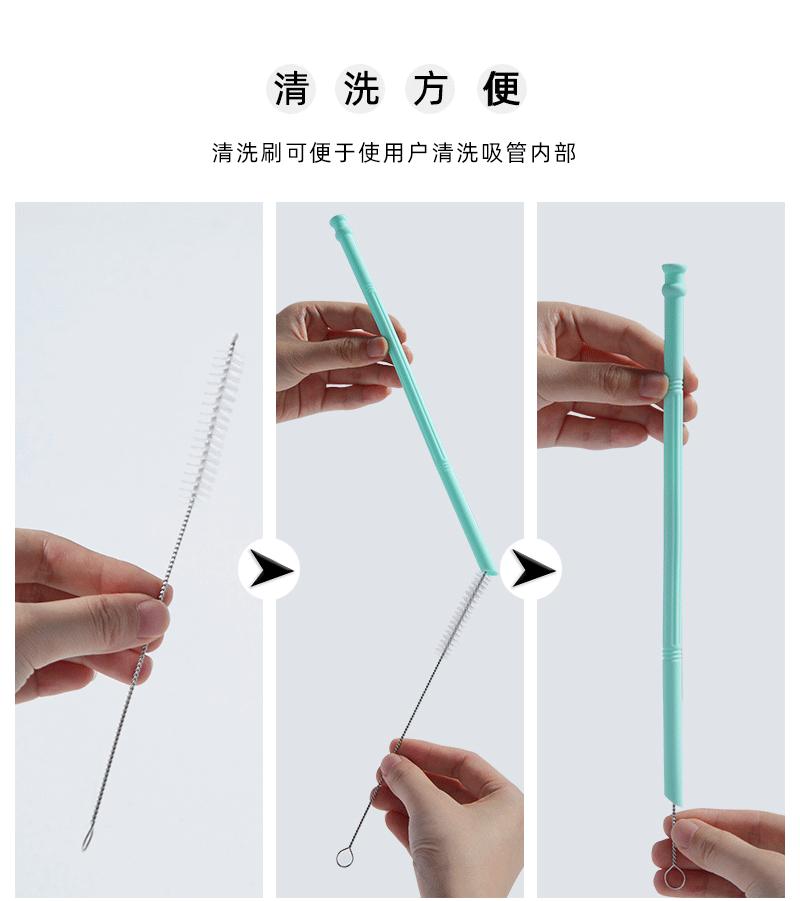 清洗方便

清洗刷可便于使用户清洗吸管内部