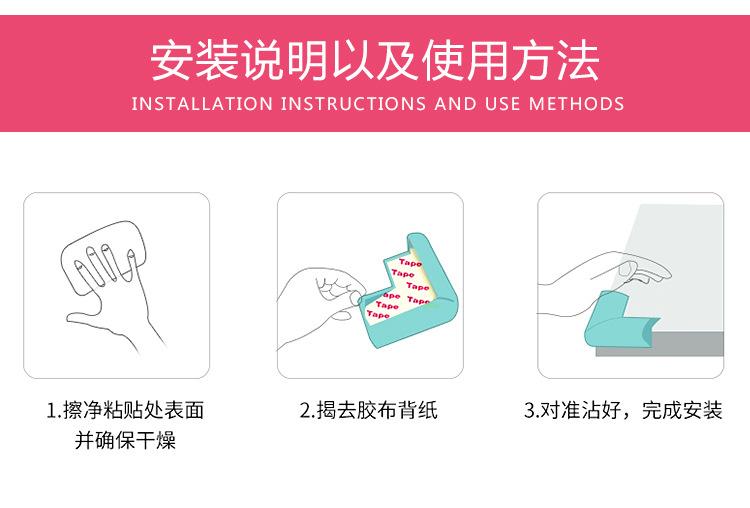 安装说明以及使用方法
INSTALLATION INSTRUCTIONS AND USE METHODS

Tape Tape Tape Tape Tape Tape Tape

1.擦净粘贴处表面并确保干燥

2.揭去胶布背纸

3.对准沾好，完成安装