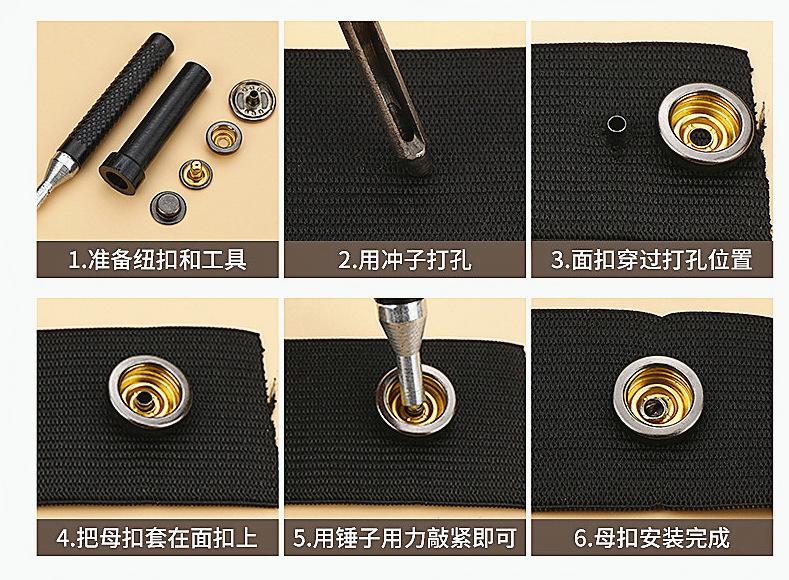 1.准备纽扣和工具

2.用冲子打孔

3.面扣穿过打孔位置

4.把母扣套在面扣上

5.用锤子用力敲紧即可

6.母扣安装完成