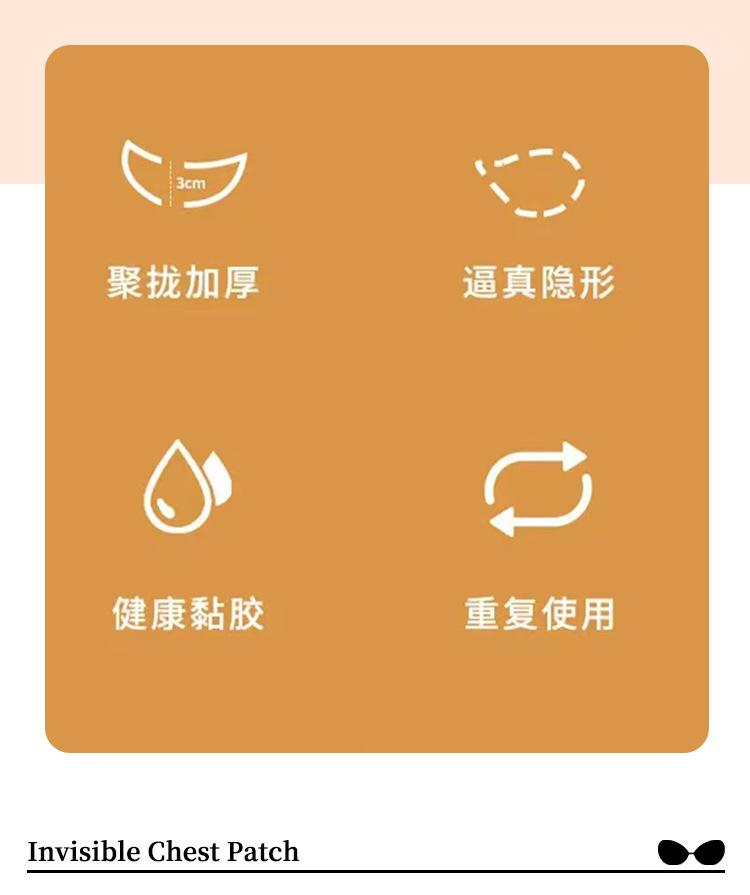 3cm

聚拢加厚

逼真隐形

健康黏胶

重复使用

Invisible Chest Patch