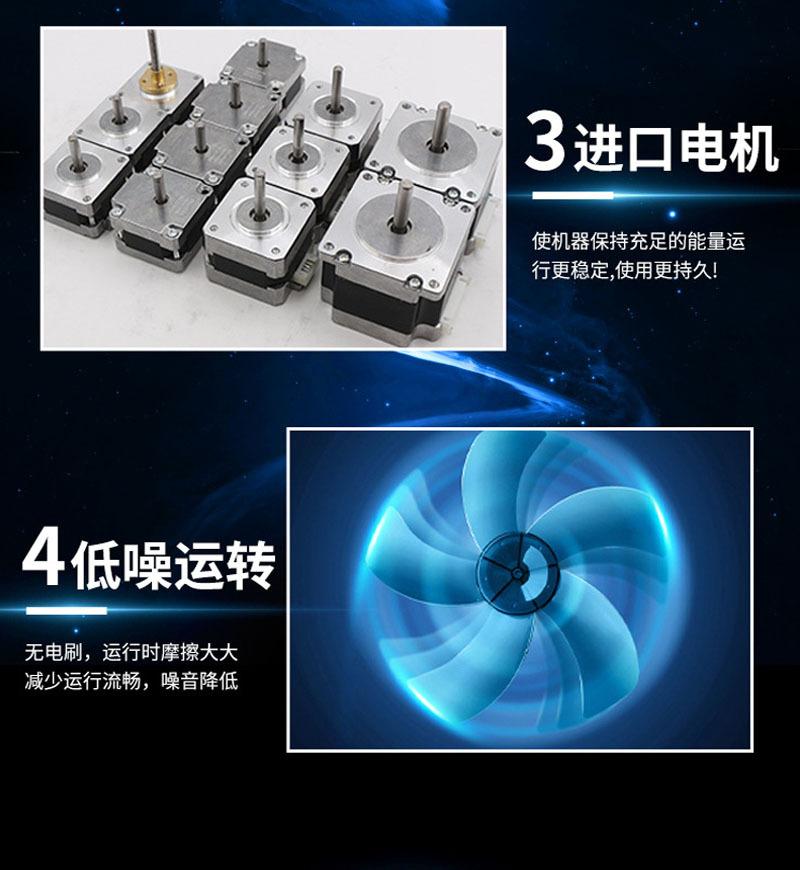 3进口电机

使机器保持充足的能量运行更稳定,使用更持久!

4低噪运转

无电刷，运行时摩擦大大减少运行流畅，噪音降低