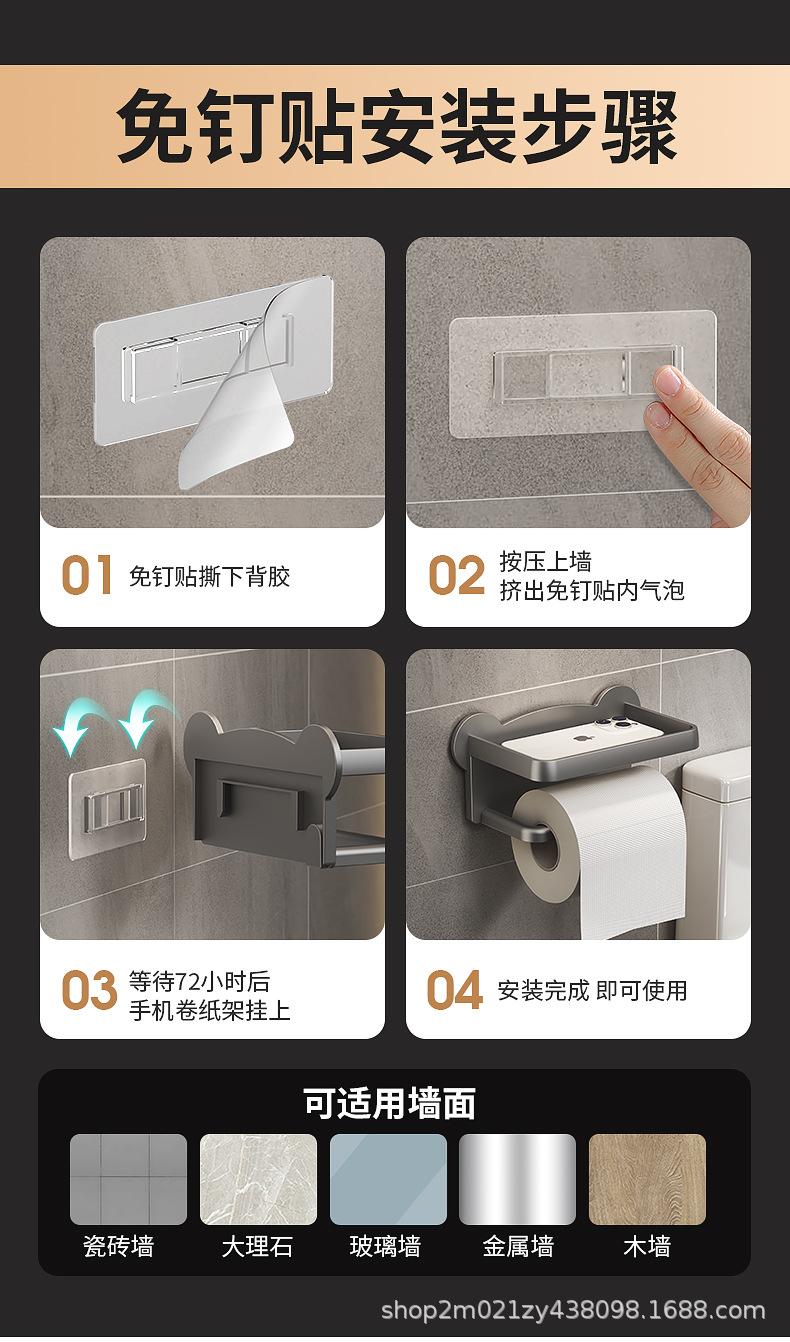 免钉贴安装步骤

01 免钉贴撕下背胶

02 按压上墙
挤出免钉贴内气泡

03 等待72小时后
手机卷纸架挂上

04 安装完成 即可使用

可适用墙面

瓷砖墙 大理石 玻璃墙 金属墙 木墙

shop2m021zy438098.1688.com