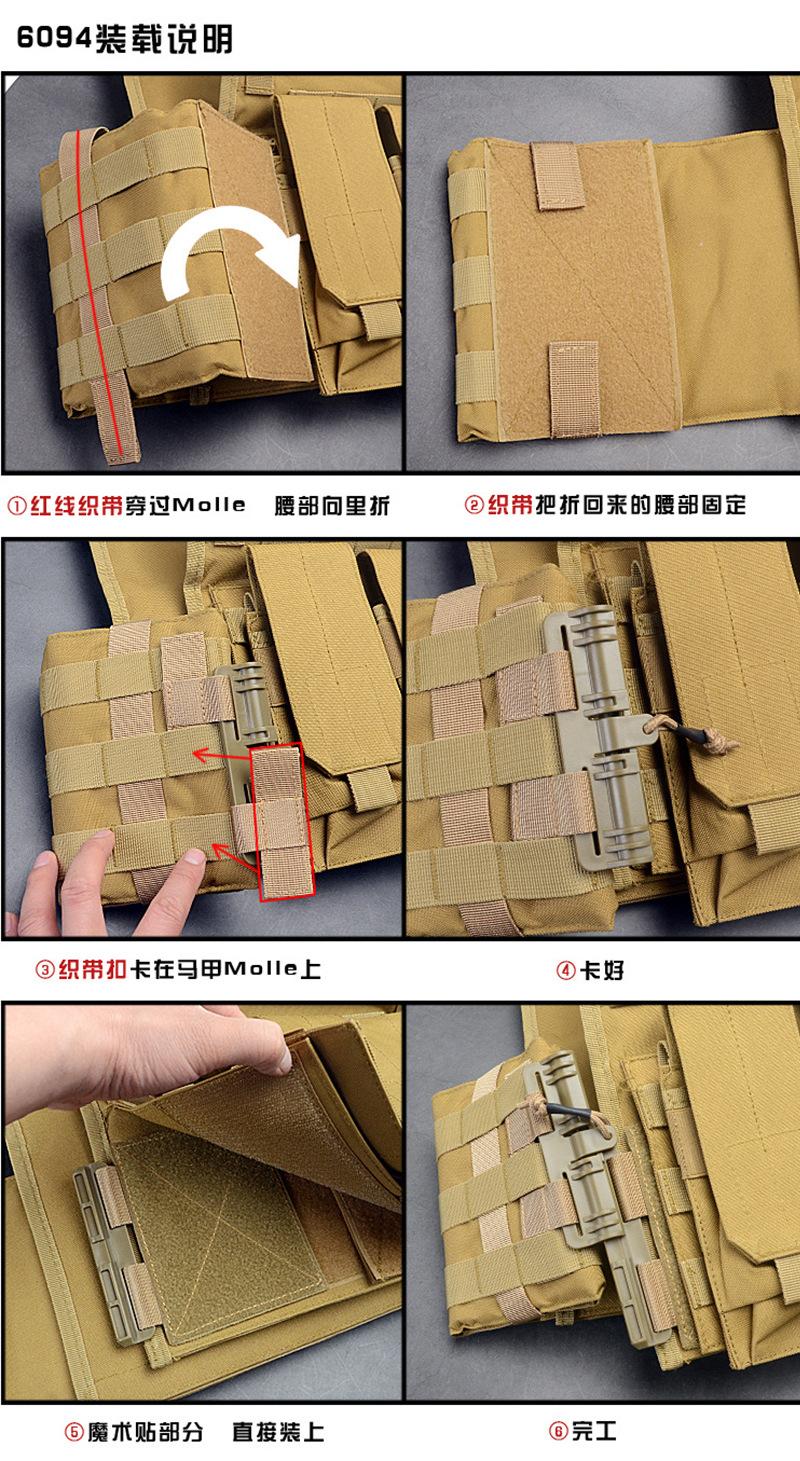 6094装载说明

①红线织带穿过Molle 腰部向里折

②织带把折回来的腰部固定

③织带扣卡在马甲Molle上

④卡好

⑤魔术贴部分 直接装上

⑥完工