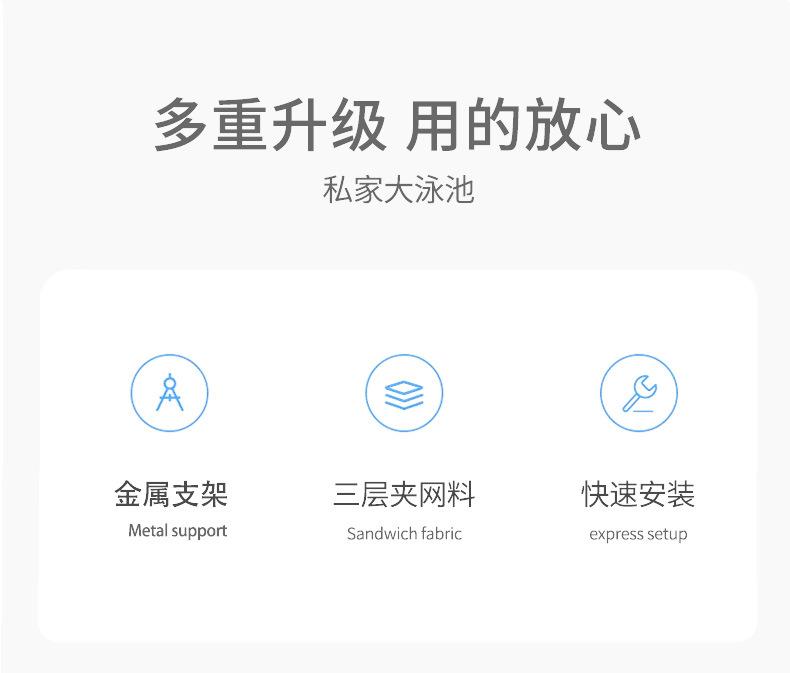 多重升级 用的放心

私家大泳池

金属支架
Metal support

三层夹网料
Sandwich fabric

快速安装
express setup