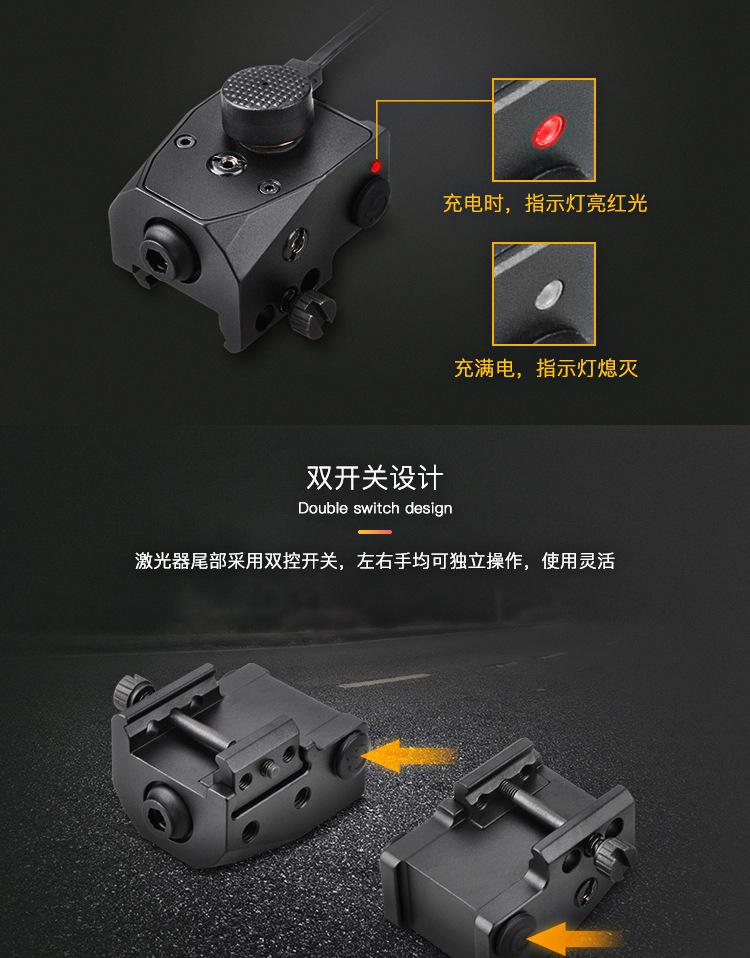 充电时，指示灯亮红光

充满电，指示灯熄灭

双开关设计

Double switch design

激光器尾部采用双控开关，左右手均可独立操作，使用灵活