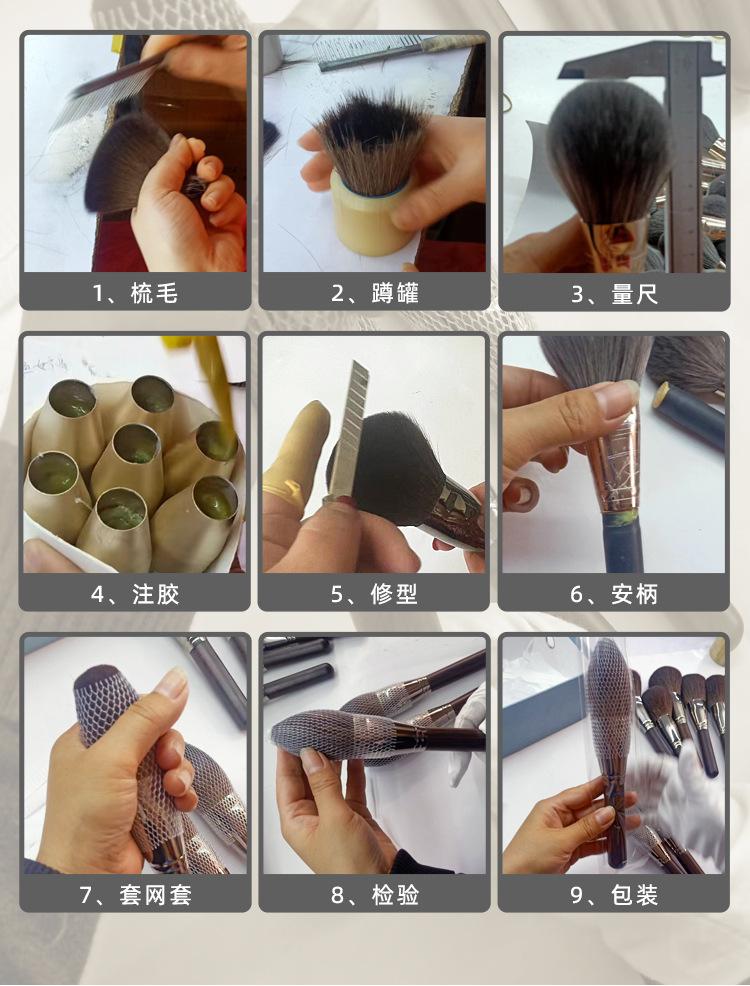 1、梳毛

2、蹲罐

3、量尺

4、注胶

5、修型

6、安柄

7、套网套

8、检验

9、包装