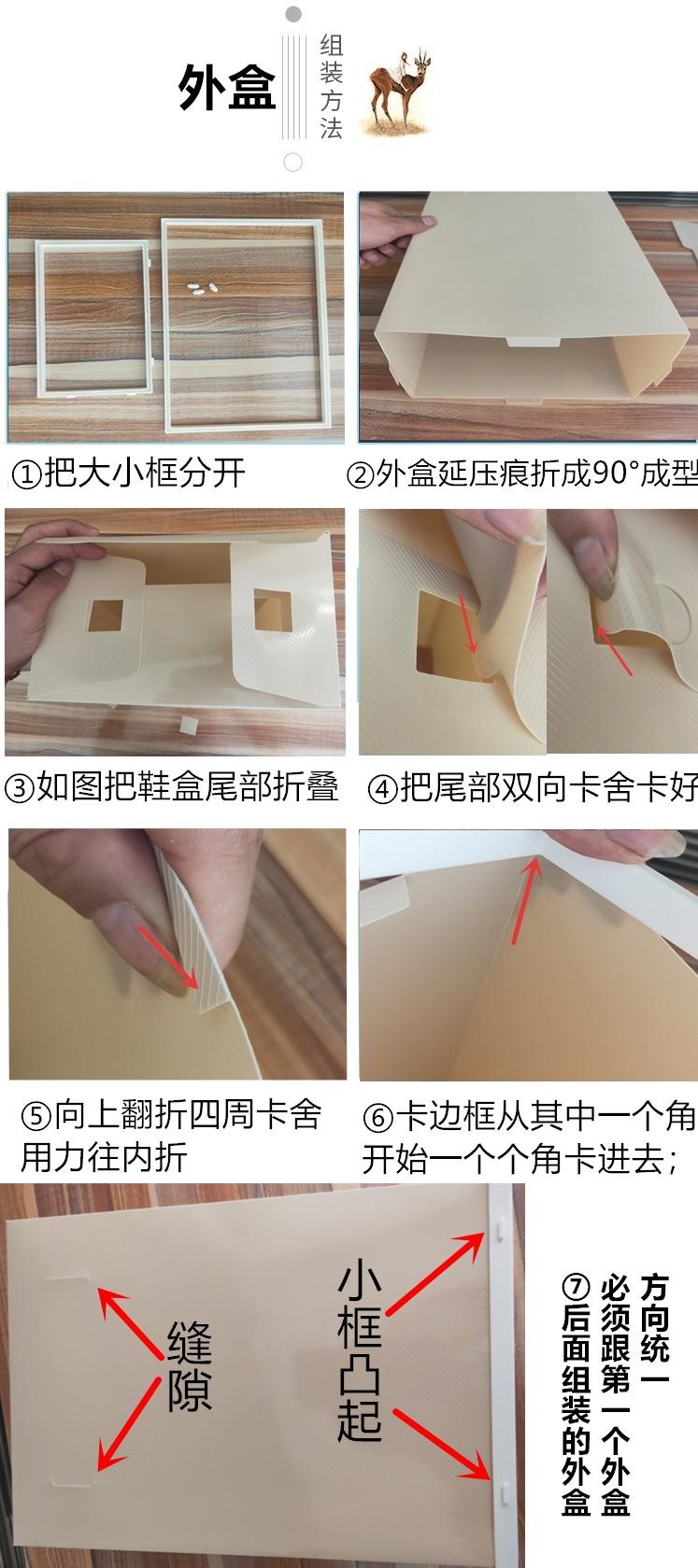 外盒

组装方法

①把大小框分开

②外盒延压痕折成90°成型

③如图把鞋盒尾部折叠

④把尾部双向卡舍卡好

⑤向上翻折四周卡舍用力往内折

⑥卡边框从其中一个角开始一个个角卡进去;

缝隙

小框凸起

⑦后面组装的外盒必须跟第一个外盒方向统一