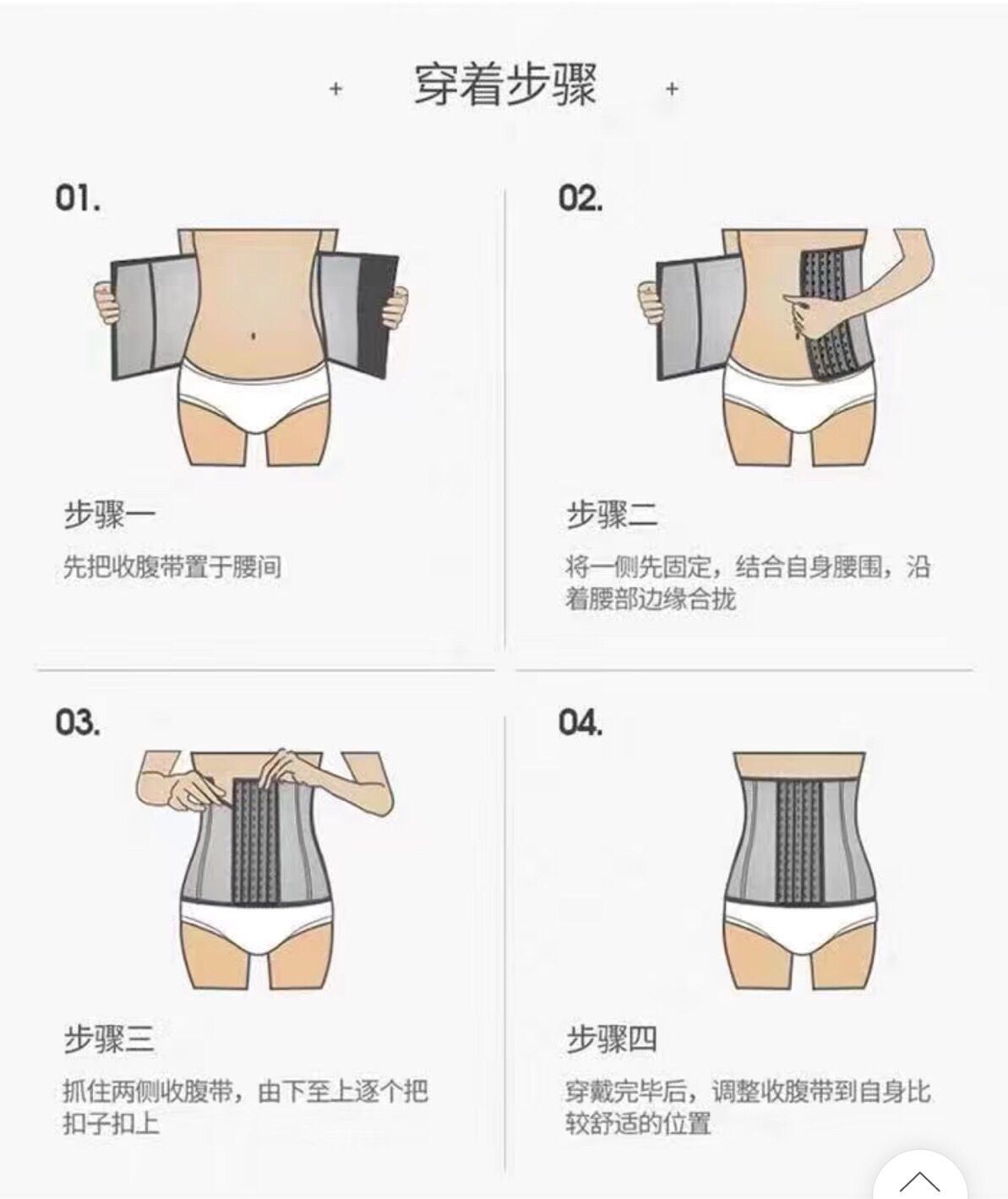 + 穿着步骤 +

01.

步骤一

先把收腹带置于腰间

02.

步骤二

将一侧先固定，结合自身腰围，沿着腰部边缘合拢

03.

步骤三

抓住两侧收腹带，由下至上逐个把扣子扣上

04.

步骤四

穿戴完毕后，调整收腹带到自身比较舒适的位置