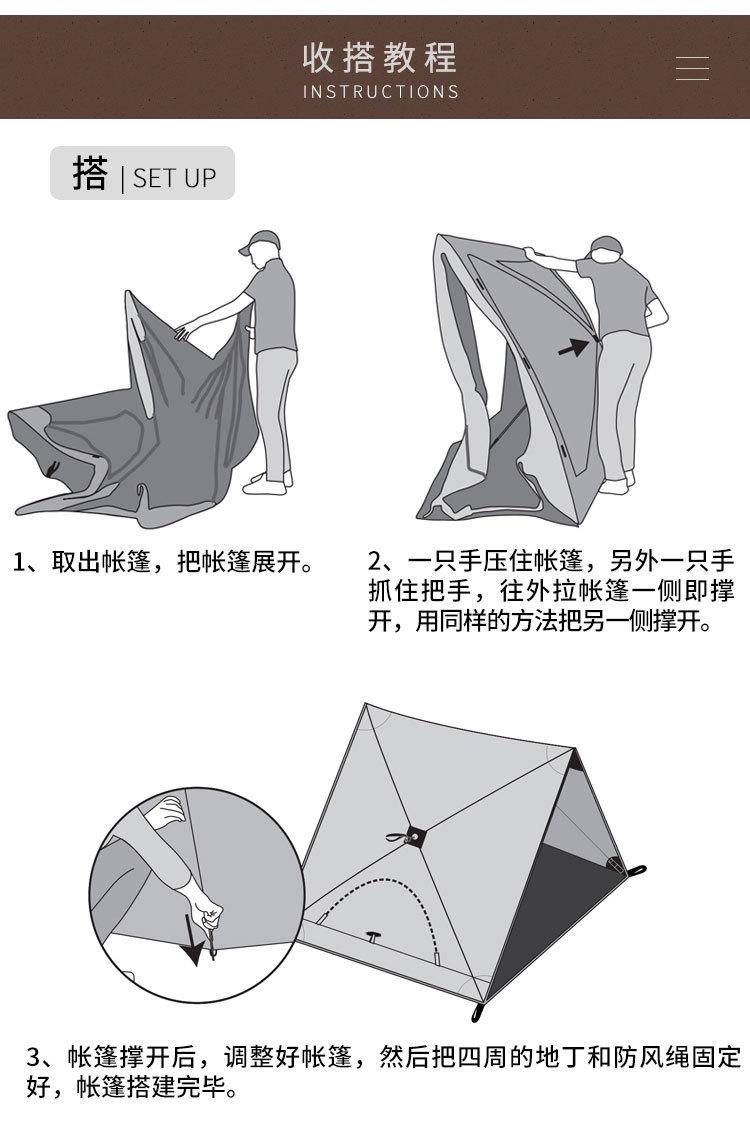 收搭教程
INSTRUCTIONS

搭 | SET UP

1、取出帐篷，把帐篷展开。

2、一只手压住帐篷，另外一只手抓住把手，往外拉帐篷一侧即撑开，用同样的方法把另一侧撑开。

3、帐篷撑开后，调整好帐篷，然后把四周的地丁和防风绳固定好，帐篷搭建完毕。