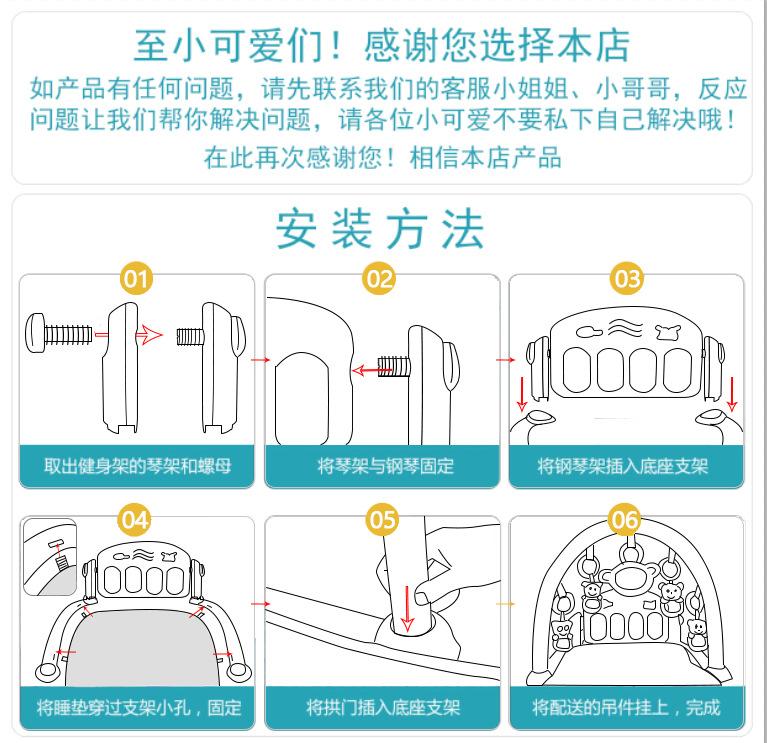 至小可爱们！感谢您选择本店

如产品有任何问题，请先联系我们的客服小姐姐、小哥哥，反应问题让我们帮你解决问题，请各位小可爱不要私下自己解决哦！

在此再次感谢您！相信本店产品

安装方法

01
取出健身架的琴架和螺母

02
将琴架与钢琴固定

03
将钢琴架插入底座支架

04
将睡垫穿过支架小孔，固定

05
将拱门插入底座支架

06
将配送的吊件挂上，完成