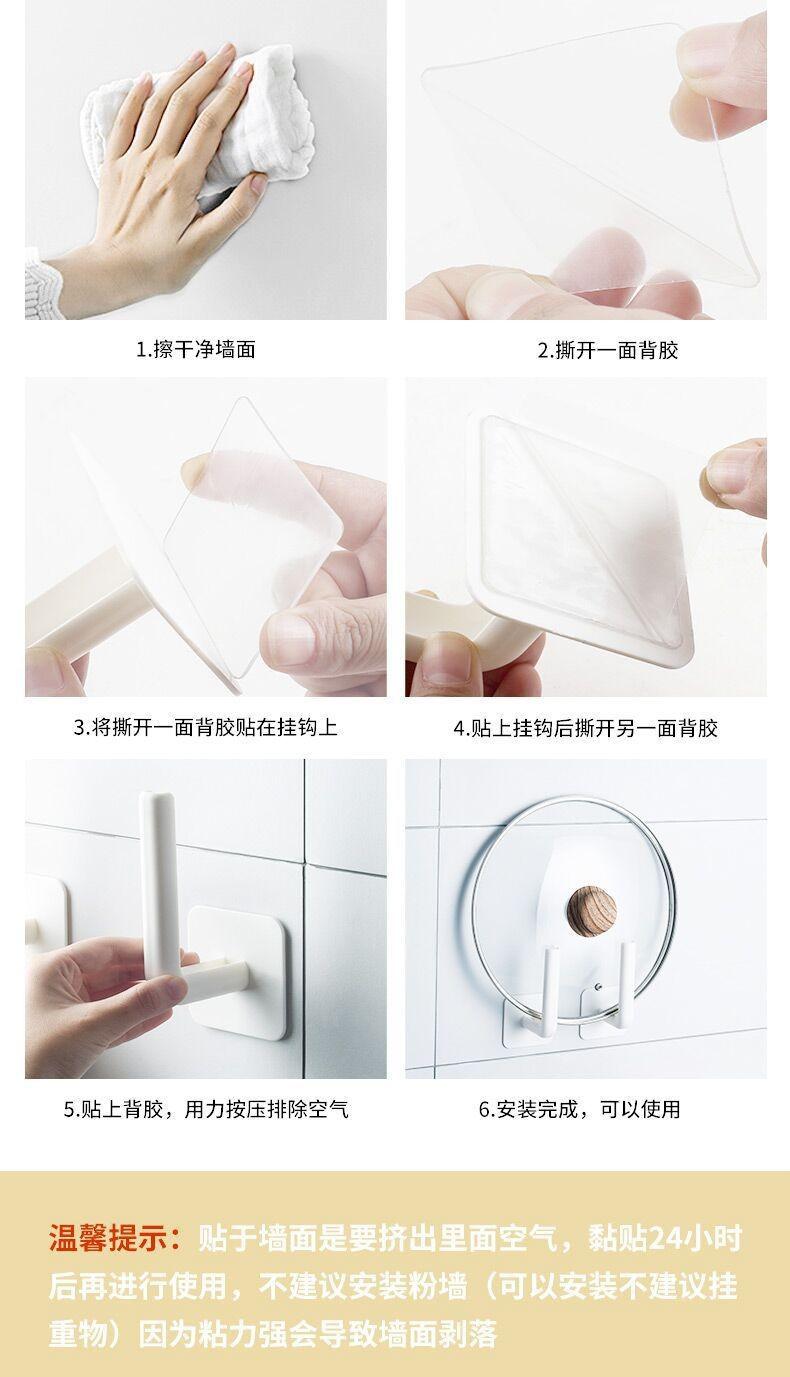 1.擦干净墙面

2.撕开一面背胶

3.将撕开一面背胶贴在挂钩上

4.贴上挂钩后撕开另一面背胶

5.贴上背胶，用力按压排除空气

6.安装完成，可以使用

温馨提示：贴于墙面是要挤出里面空气，黏贴24小时后再进行使用，不建议安装粉墙（可以安装不建议挂重物）因为粘力强会导致墙面剥落