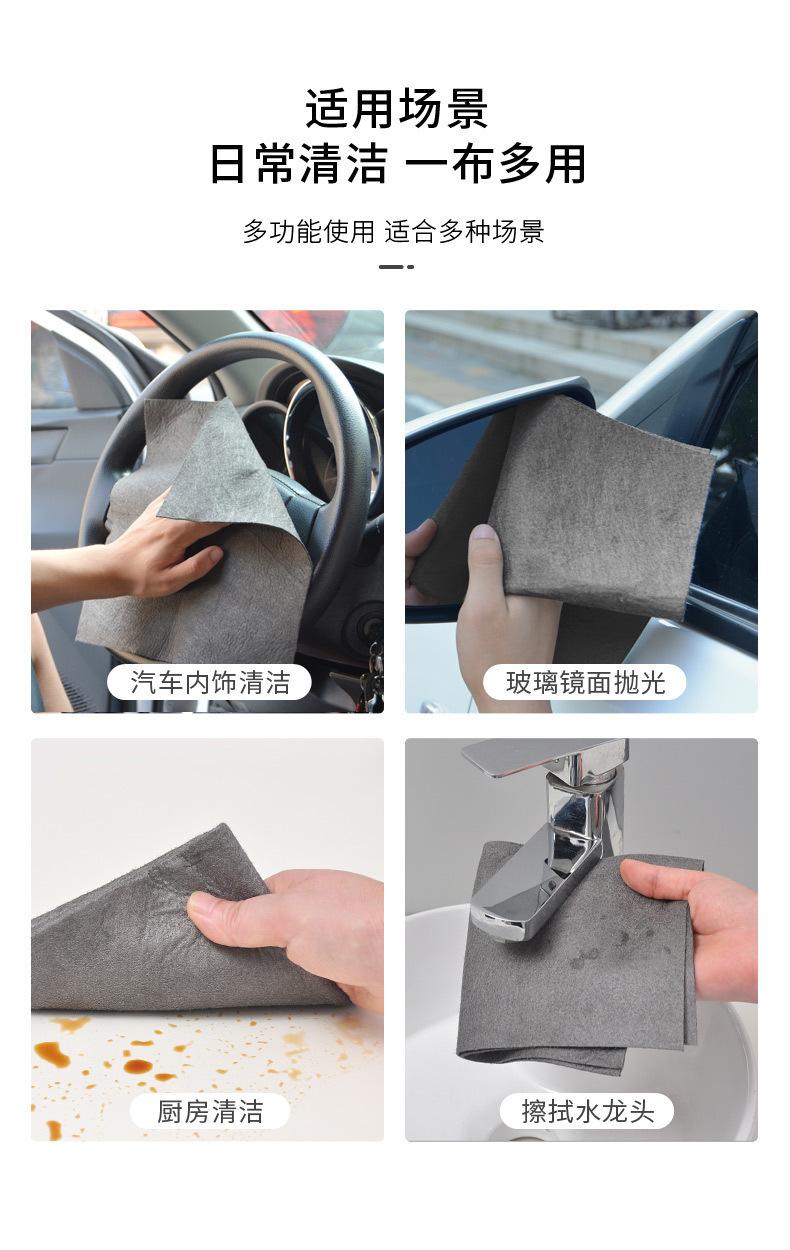 适用场景
日常清洁 一布多用

多功能使用 适合多种场景

汽车内饰清洁

玻璃镜面抛光

厨房清洁

擦拭水龙头