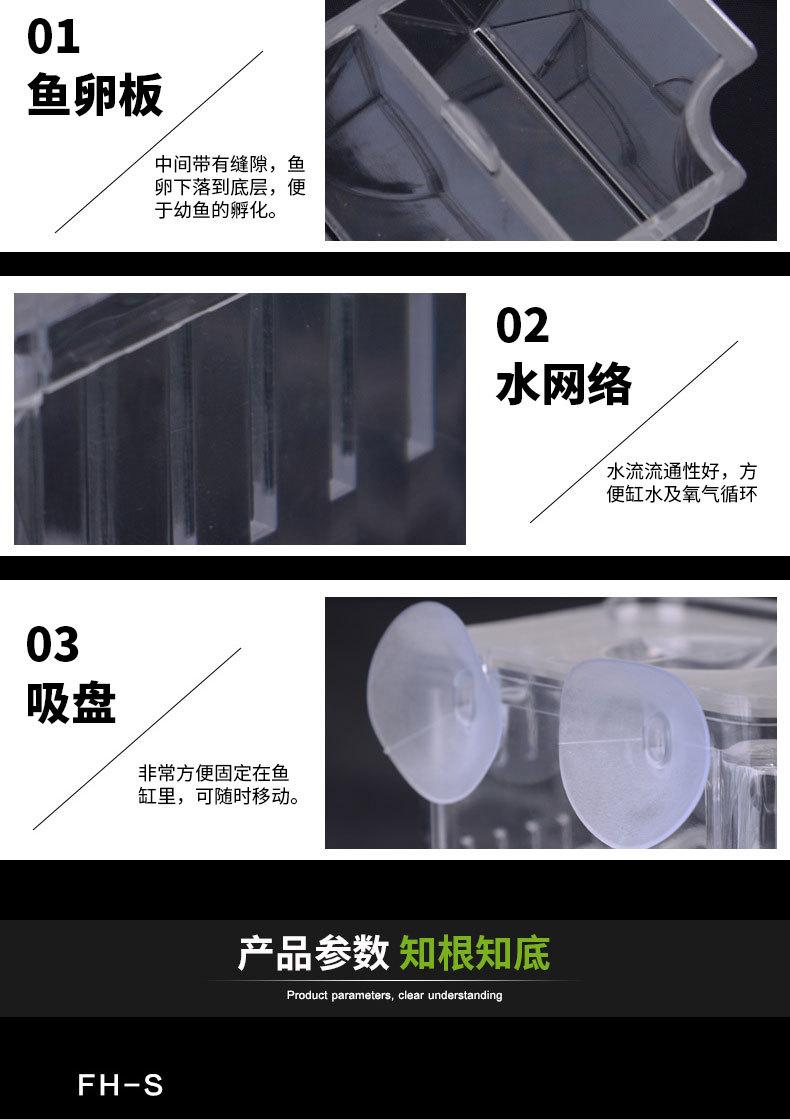 01
鱼卵板

中间带有缝隙，鱼卵下落到底层，便于幼鱼的孵化。

02
水网络

水流流通性好，方便缸水及氧气循环

03
吸盘

非常方便固定在鱼缸里，可随时移动。

产品参数 知根知底
Product parameters, clear understanding

FH-S