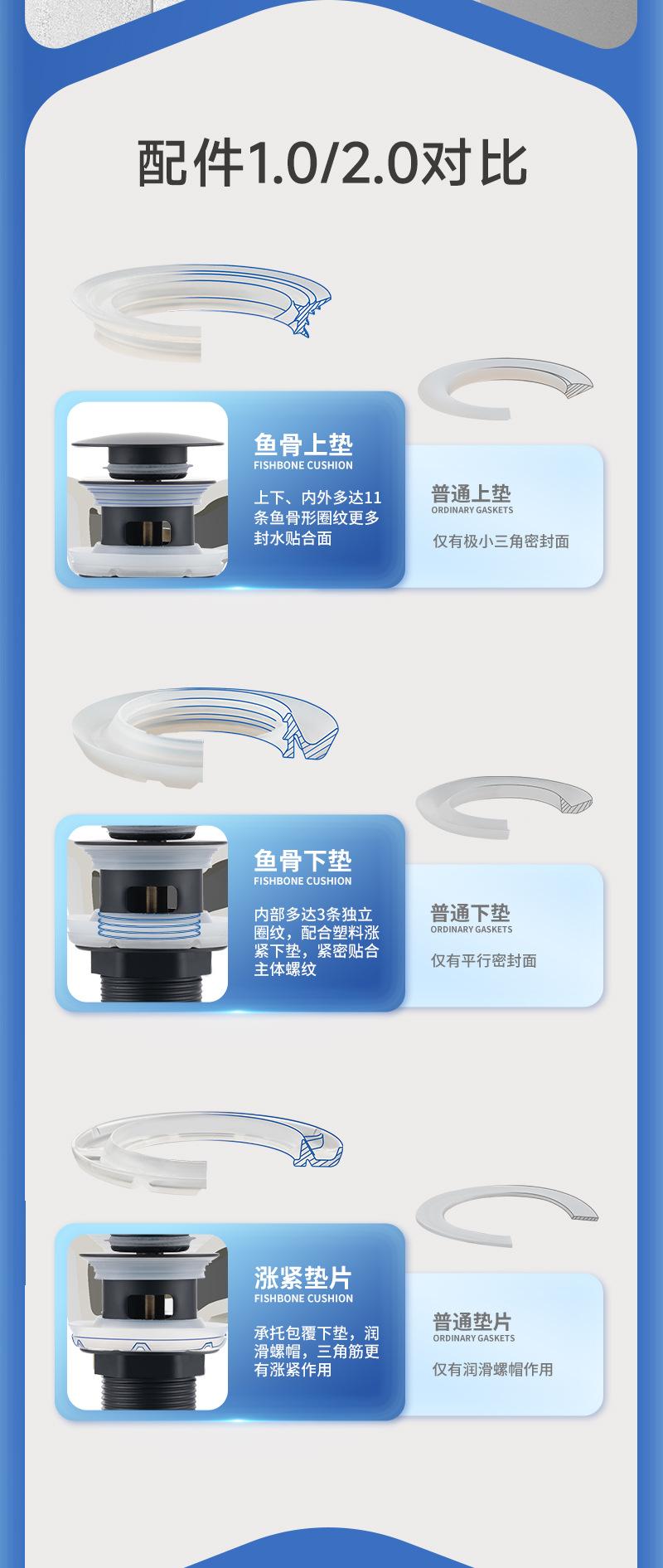 配件1.0/2.0对比

鱼骨上垫
FISHBONE CUSHION
上下、内外多达11条鱼骨形圈纹更多封水贴合面

普通上垫
ORDINARY GASKETS
仅有极小三角密封面

鱼骨下垫
FISHBONE CUSHION
内部多达3条独立圈纹，配合塑料涨紧下垫，紧密贴合主体螺纹

普通下垫
ORDINARY GASKETS
仅有平行密封面

涨紧垫片
FISHBONE CUSHION
承托包覆下垫，润滑螺帽，三角筋更有涨紧作用

普通垫片
ORDINARY GASKETS
仅有润滑螺帽作用