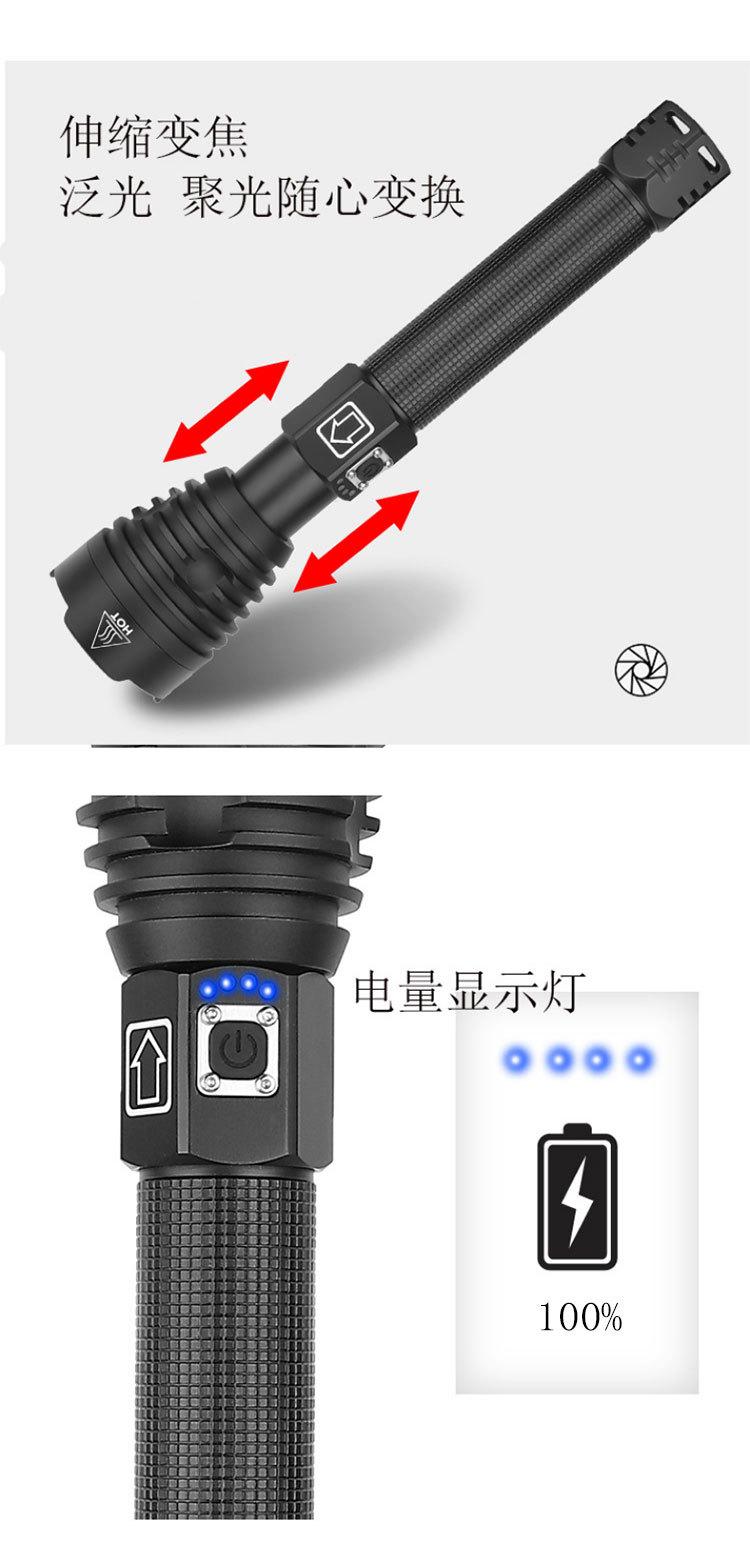 伸缩变焦
泛光 聚光随心变换

HOT

电量显示灯

100%