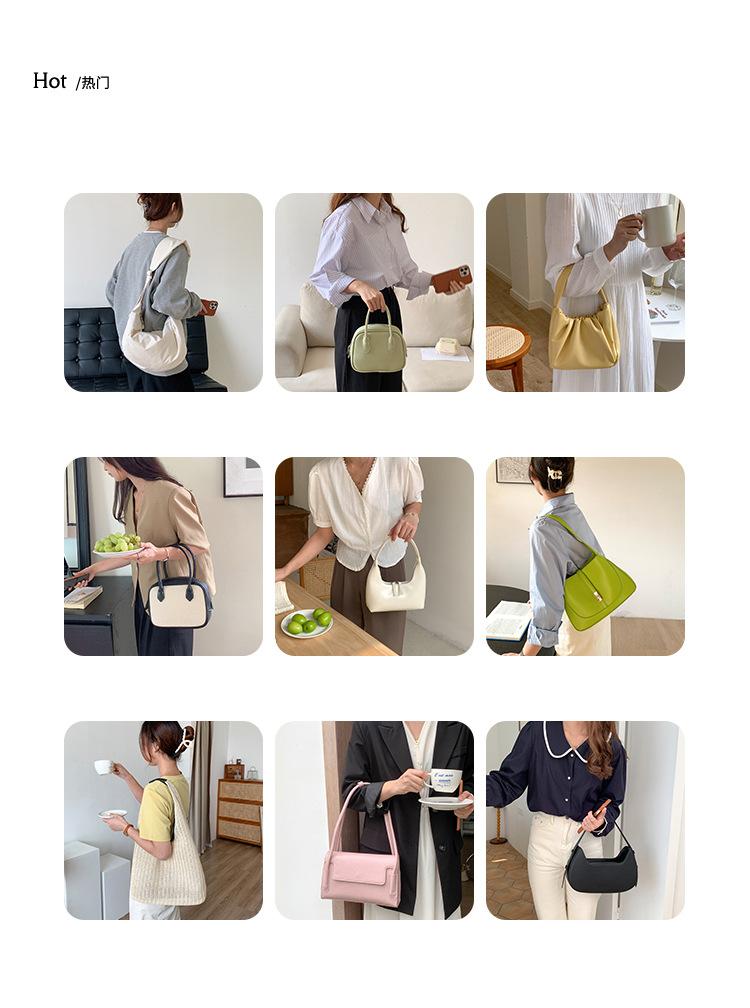 Hot /热门