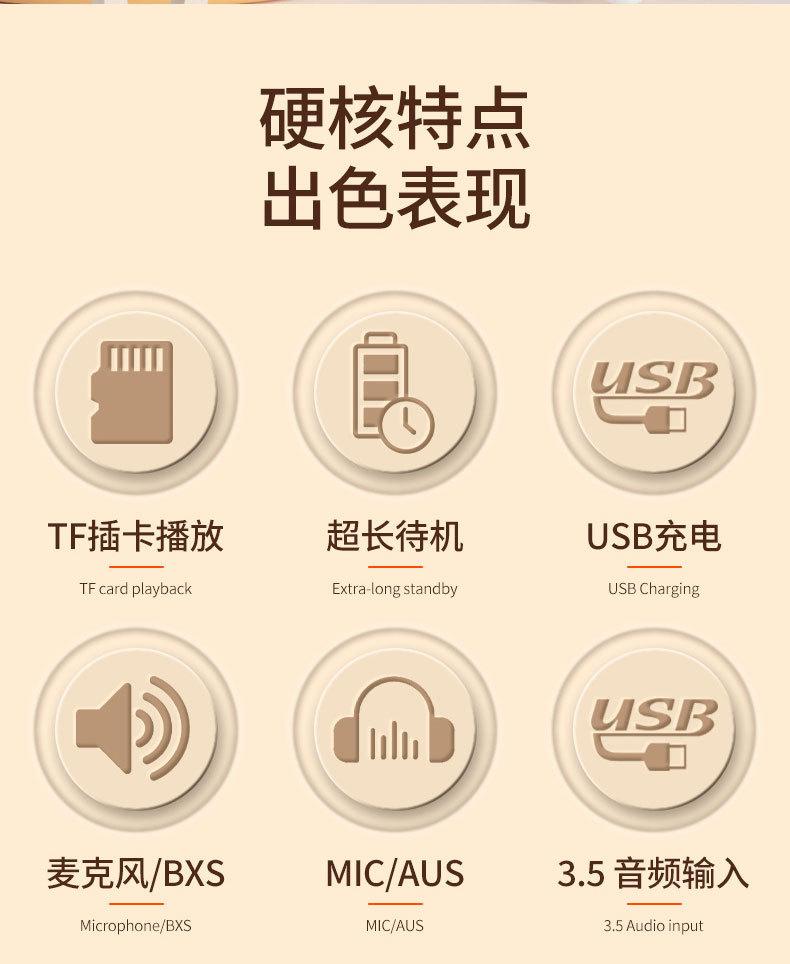 硬核特点
出色表现

USB

TF插卡播放

TF card playback

超长待机

Extra-long standby

USB充电

USB Charging

USB

麦克风/BXS

Microphone/BXS

MIC/AUS

MIC/AUS

3.5音频输入

3.5 Audio input