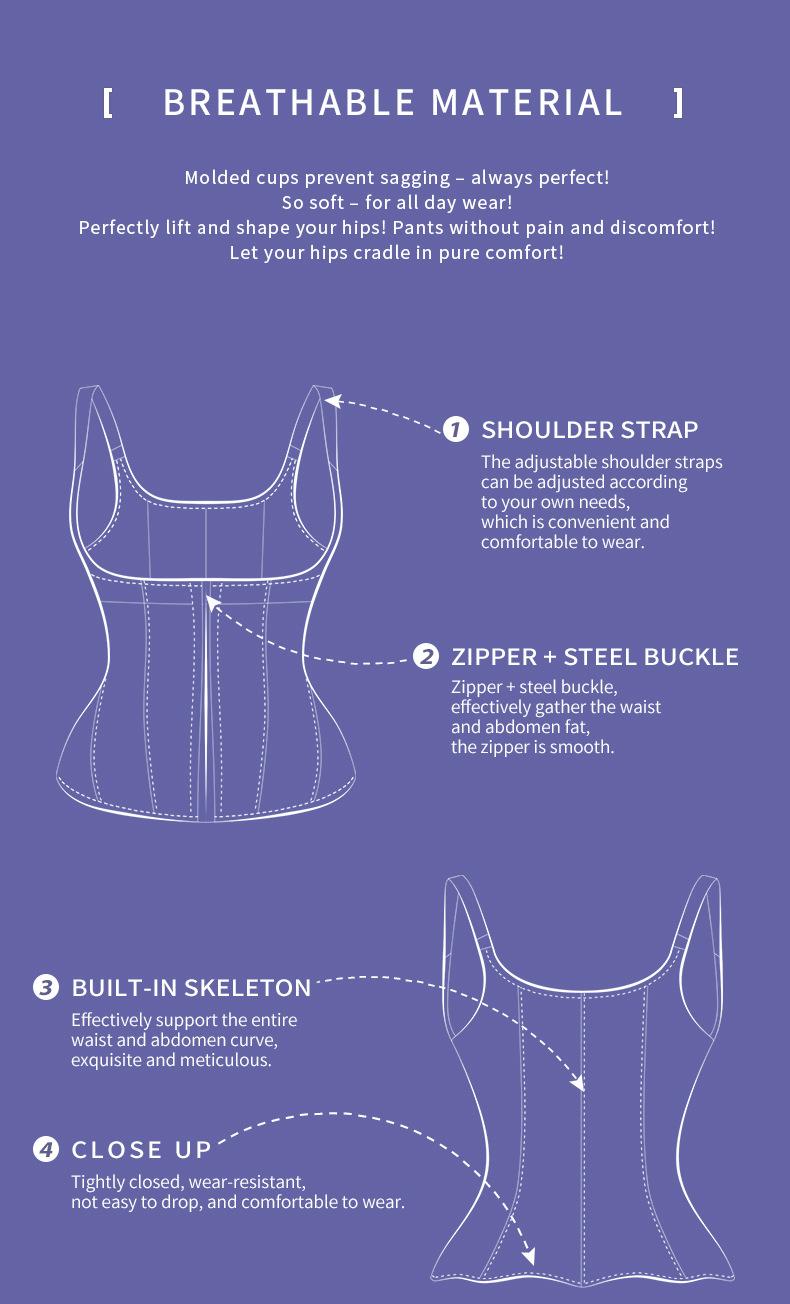 [ BREATHABLE MATERIAL ]

Molded cups prevent sagging – always perfect!
So soft – for all day wear!
Perfectly lift and shape your hips! Pants without pain and discomfort!
Let your hips cradle in pure comfort!

1 SHOULDER STRAP
The adjustable shoulder straps can be adjusted according to your own needs, which is convenient and comfortable to wear.

2 ZIPPER + STEEL BUCKLE
Zipper + steel buckle, effectively gather the waist and abdomen fat, the zipper is smooth.

3 BUILT-IN SKELETON
Effectively support the entire waist and abdomen curve, exquisite and meticulous.

4 CLOSE UP
Tightly closed, wear-resistant, not easy to drop, and comfortable to wear.