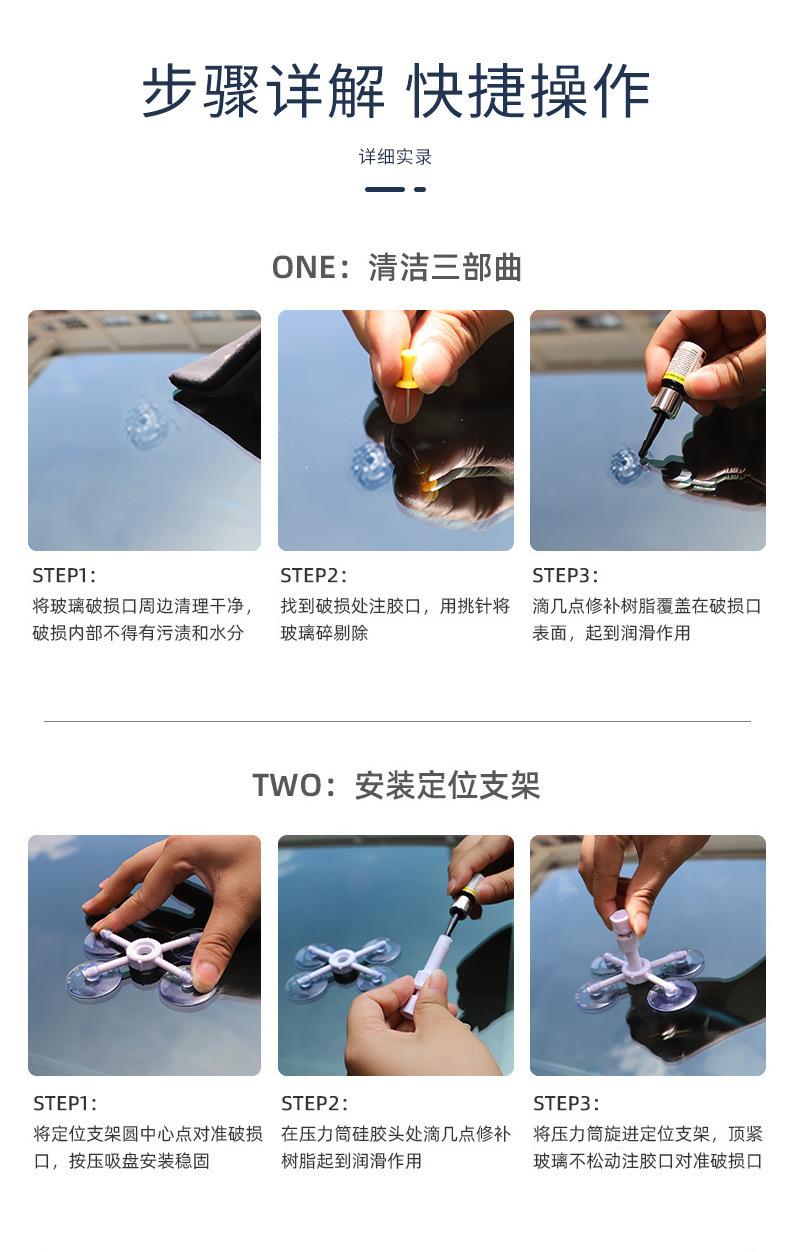 步骤详解 快捷操作

详细实录

ONE：清洁三部曲

STEP1：
将玻璃破损口周边清理干净，破损内部不得有污渍和水分

STEP2：
找到破损处注胶口，用挑针将玻璃碎剔除

STEP3：
滴几点修补树脂覆盖在破损口表面，起到润滑作用

TWO：安装定位支架

STEP1：
将定位支架圆中心点对准破损口，按压吸盘安装稳固

STEP2：
在压力筒硅胶头处滴几点修补树脂起到润滑作用

STEP3：
将压力筒旋进定位支架，顶紧玻璃不松动注胶口对准破损口