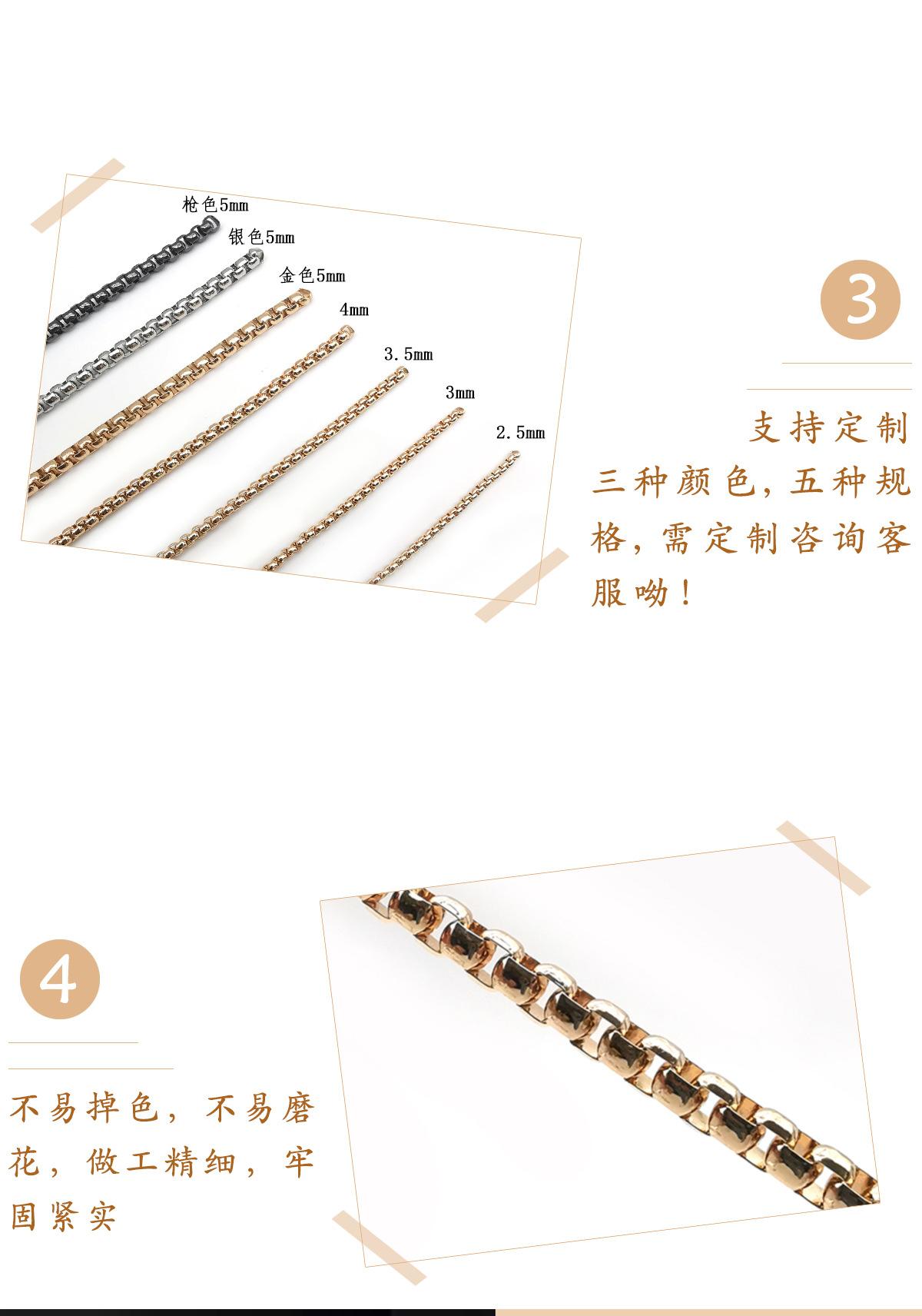 枪色5mm
银色5mm
金色5mm
4mm
3.5mm
3mm
2.5mm

3

支持定制
三种颜色，五种规格，需定制咨询客服呦！

4

不易掉色，不易磨花，做工精细，牢固紧实