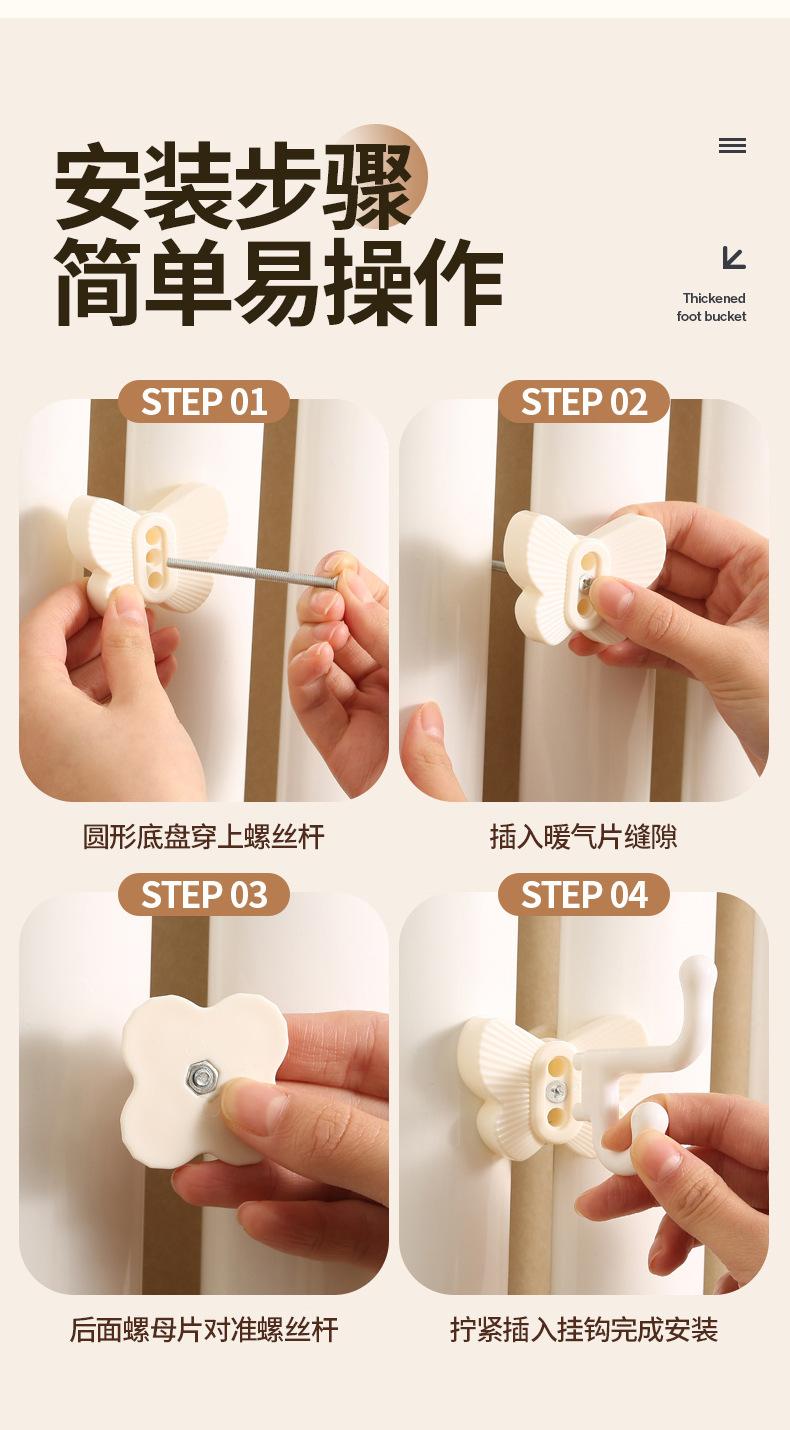 安装步骤
简单易操作

Thickened foot bucket

STEP 01
圆形底盘穿上螺丝杆

STEP 02
插入暖气片缝隙

STEP 03
后面螺母片对准螺丝杆

STEP 04
拧紧插入挂钩完成安装