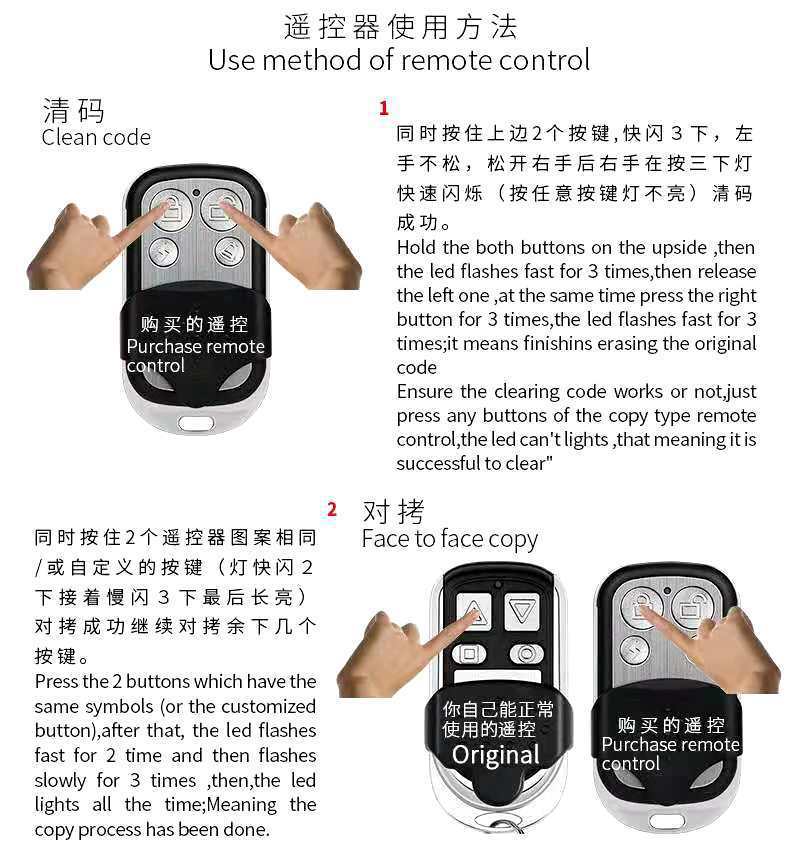 遥控器使用方法
Use method of remote control

清码
Clean code

购买的遥控
Purchase remote control

1
同时按住上边2个按键,快闪3下，左手不松，松开右手后右手在按三下灯快速闪烁（按任意按键灯不亮）清码成功。
Hold the both buttons on the upside ,then the led flashes fast for 3 times,then release the left one ,at the same time press the right button for 3 times,the led flashes fast for 3 times;it means finishins erasing the original code
Ensure the clearing code works or not,just press any buttons of the copy type remote control,the led can't lights ,that meaning it is successful to clear"

2
对拷
Face to face copy

同时按住2个遥控器图案相同/或自定义的按键（灯快闪2下接着慢闪3下最后长亮）对拷成功继续对拷余下几个按键。
Press the 2 buttons which have the same symbols (or the customized button),after that, the led flashes fast for 2 time and then flashes slowly for 3 times ,then,the led lights all the time;Meaning the copy process has been done.

你自己能正常使用的遥控
Original

购买的遥控
Purchase remote control