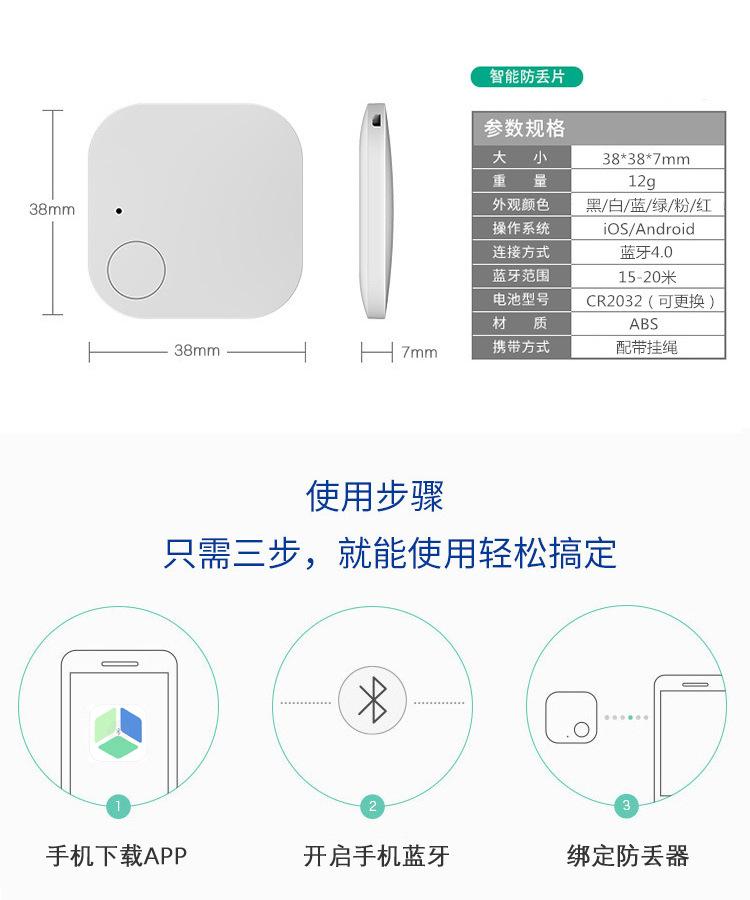 38mm

38mm

7mm

智能防丢片

| 参数规格 | |
|---|---|
| 大　小 | 38*38*7mm |
| 重　量 | 12g |
| 外观颜色 | 黑/白/蓝/绿/粉/红 |
| 操作系统 | iOS/Android |
| 连接方式 | 蓝牙4.0 |
| 蓝牙范围 | 15-20米 |
| 电池型号 | CR2032（可更换） |
| 材　质 | ABS |
| 携带方式 | 配带挂绳 |

使用步骤

只需三步，就能使用轻松搞定

1
手机下载APP

2
开启手机蓝牙

3
绑定防丢器