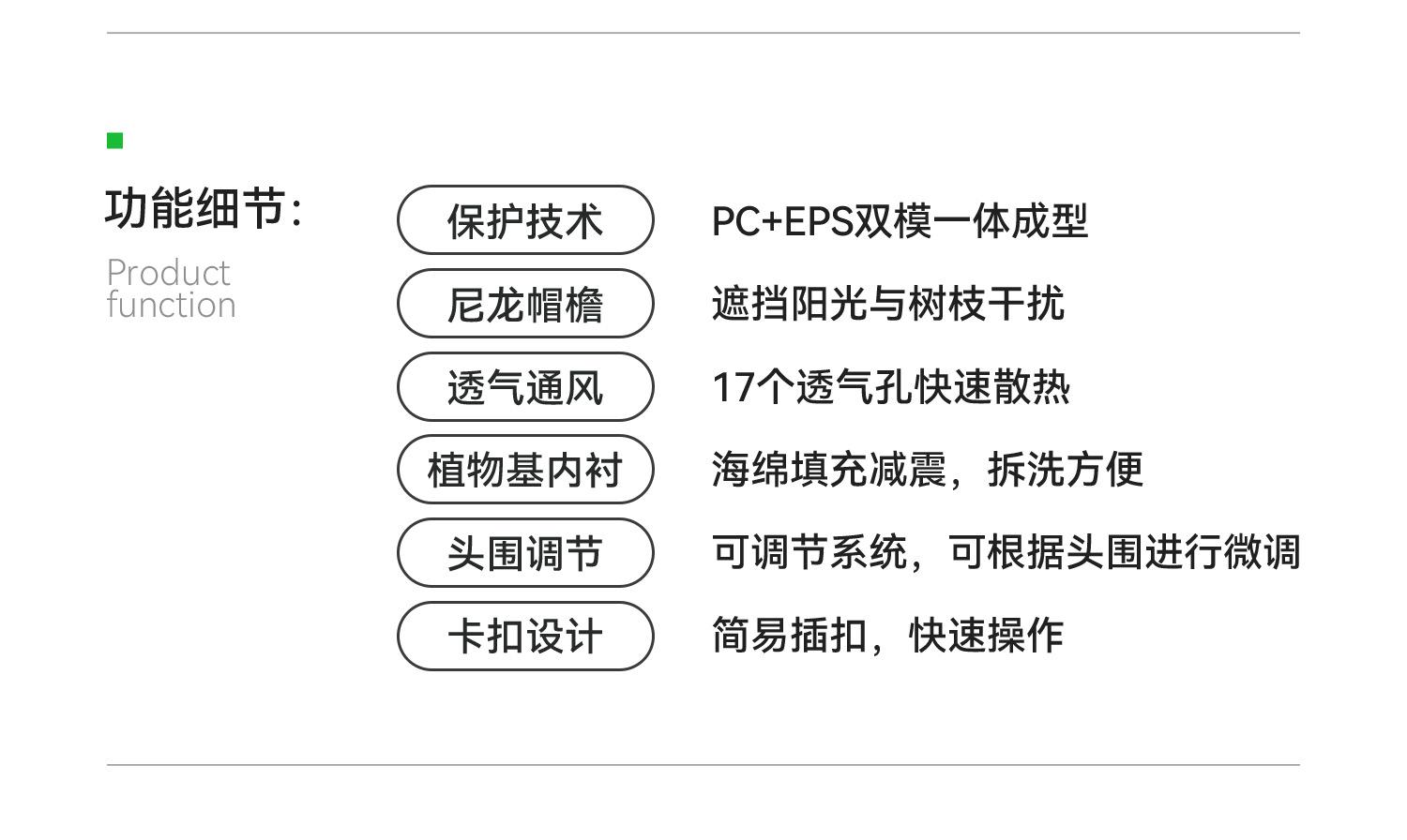 功能细节:

Product
function

保护技术 PC+EPS双模一体成型

尼龙帽檐 遮挡阳光与树枝干扰

透气通风 17个透气孔快速散热

植物基内衬 海绵填充减震，拆洗方便

头围调节 可调节系统，可根据头围进行微调

卡扣设计 简易插扣，快速操作