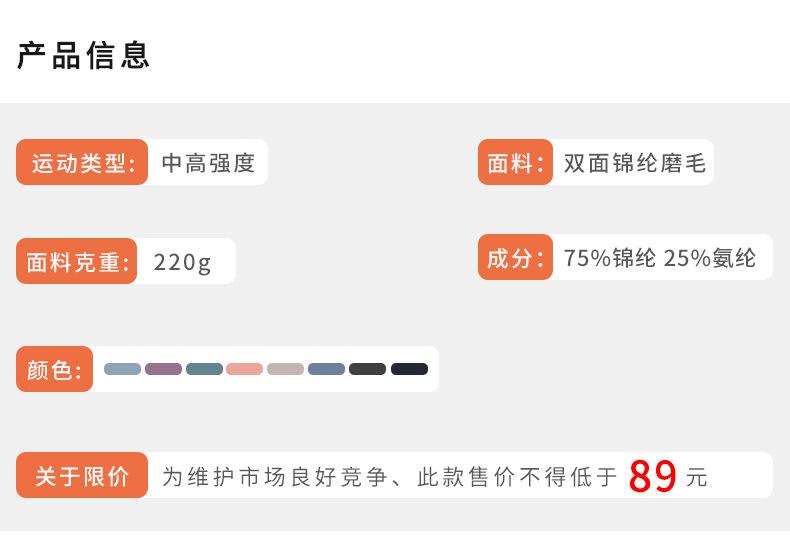 产品信息

运动类型: 中高强度

面料: 双面锦纶磨毛

面料克重: 220g

成分: 75%锦纶 25%氨纶

颜色:

关于限价 为维护市场良好竞争、此款售价不得低于 89 元