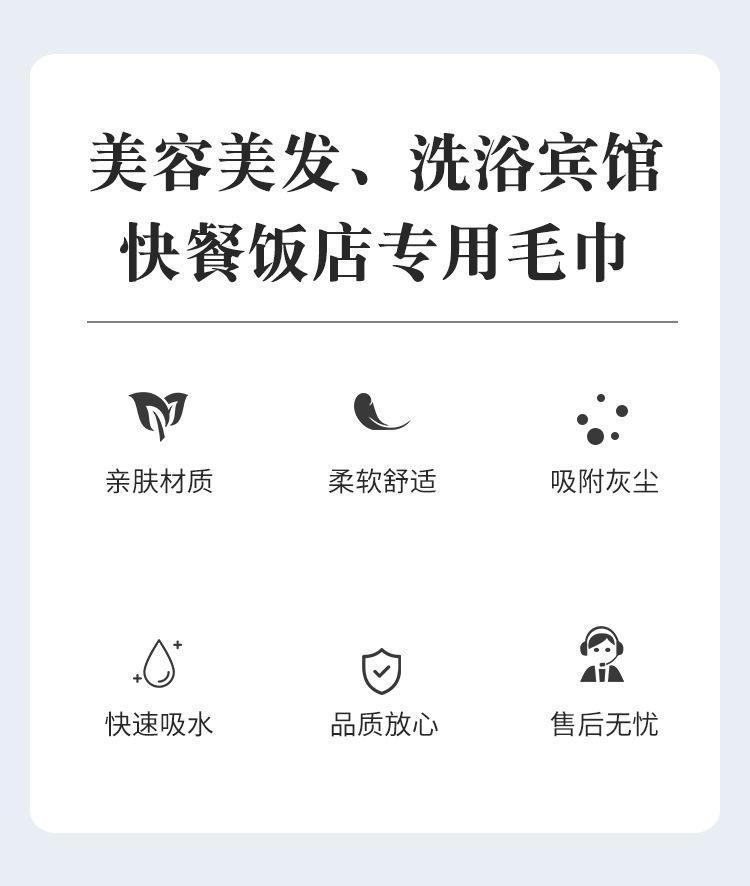 美容美发、洗浴宾馆
快餐饭店专用毛巾

亲肤材质

柔软舒适

吸附灰尘

快速吸水

品质放心

售后无忧