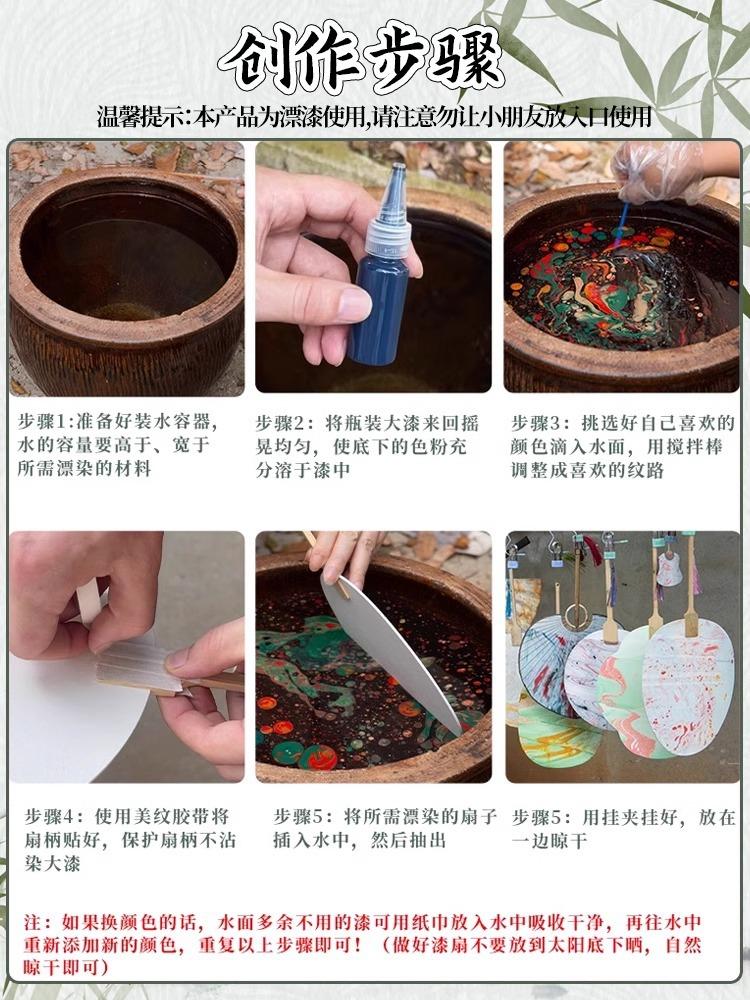 创作步骤

温馨提示:本产品为漂漆使用,请注意勿让小朋友放入口使用

步骤1:准备好装水容器,水的容量要高于、宽于所需漂染的材料

步骤2:将瓶装大漆来回摇晃均匀,使底下的色粉充分溶于漆中

步骤3:挑选好自己喜欢的颜色滴入水面,用搅拌棒调整成喜欢的纹路

步骤4:使用美纹胶带将扇柄贴好,保护扇柄不沾染大漆

步骤5:将所需漂染的扇子插入水中,然后抽出

步骤5:用挂夹挂好,放在一边晾干

注:如果换颜色的话,水面多余不用的漆可用纸巾放入水中吸收干净,再往水中重新添加新的颜色,重复以上步骤即可!(做好漆扇不要放到太阳底下晒,自然晾干即可)