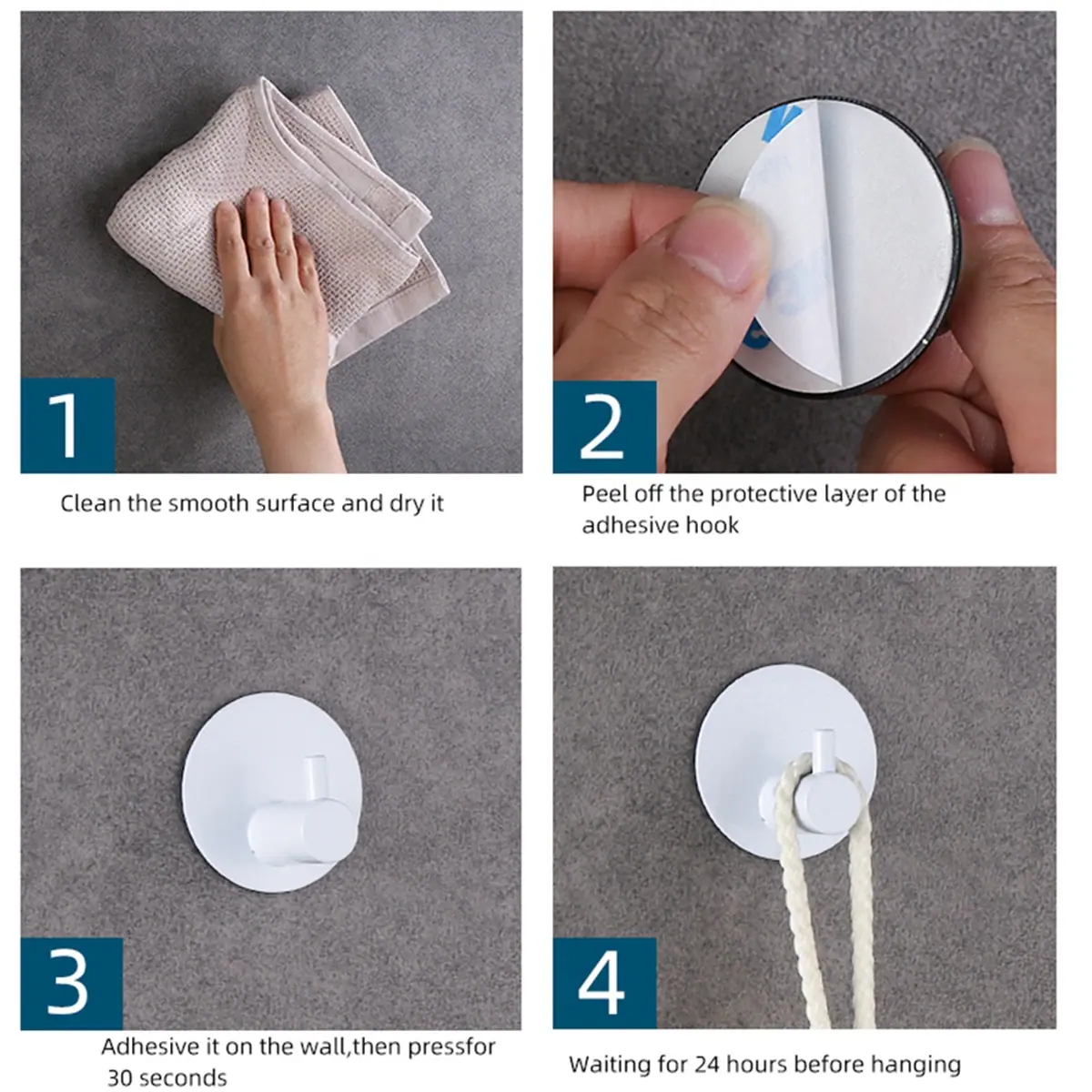 1

Clean the smooth surface and dry it

2

Peel off the protective layer of the adhesive hook

3

Adhesive it on the wall,then pressfor 30 seconds

4

Waiting for 24 hours before hanging