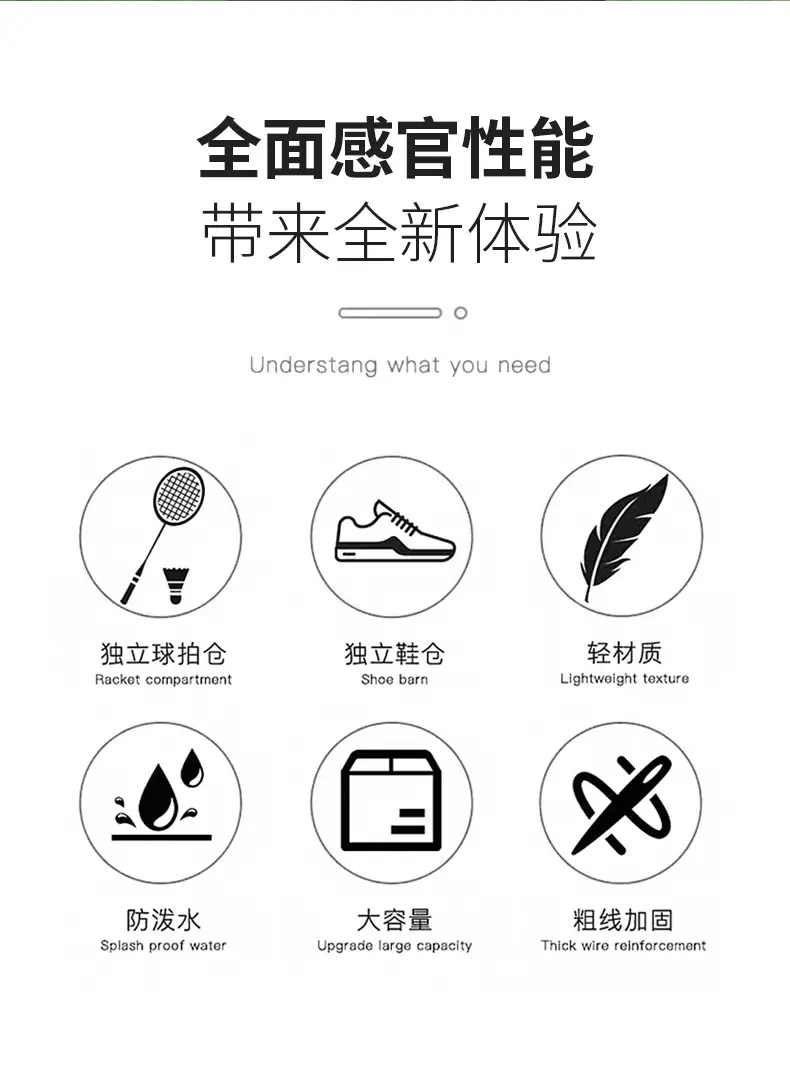 全面感官性能
带来全新体验

Understang what you need

独立球拍仓
Racket compartment

独立鞋仓
Shoe barn

轻材质
Lightweight texture

防泼水
Splash proof water

大容量
Upgrade large capacity

粗线加固
Thick wire reinforcement