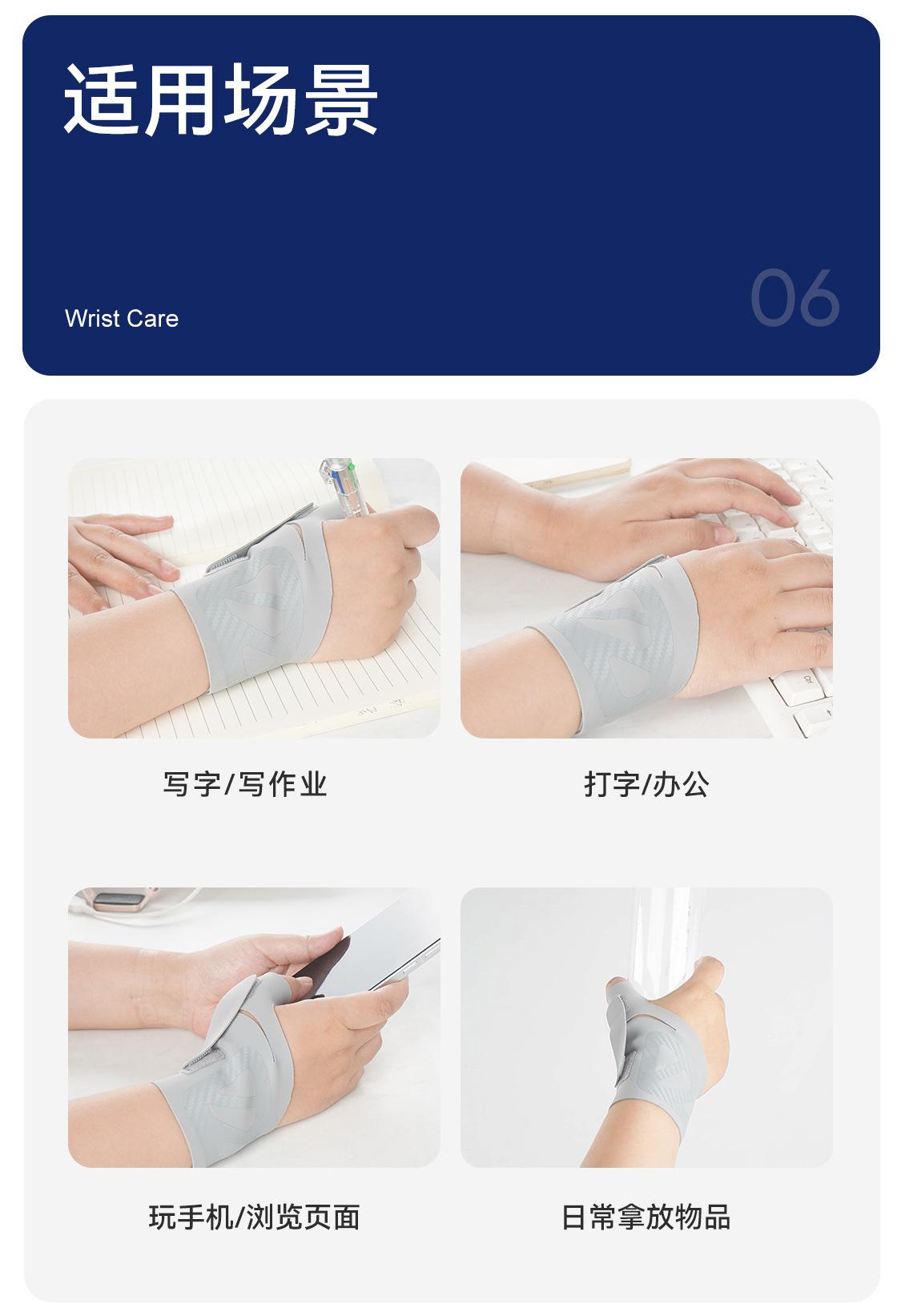 适用场景

Wrist Care

06

写字/写作业

打字/办公

玩手机/浏览页面

日常拿放物品