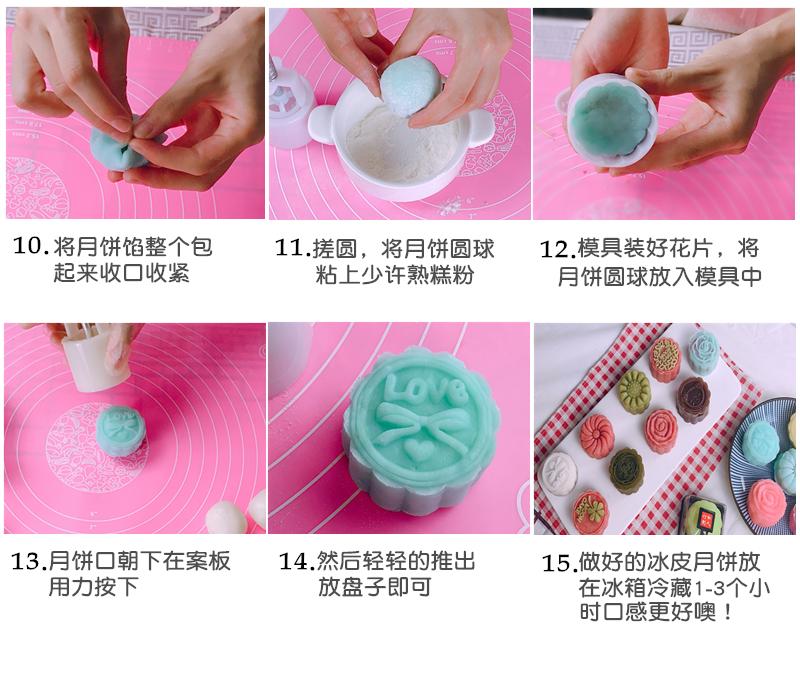 10.将月饼馅整个包起来收口收紧

11.搓圆，将月饼圆球粘上少许熟糕粉

12.模具装好花片，将月饼圆球放入模具中

LOVE

13.月饼口朝下在案板用力按下

14.然后轻轻的推出放盘子即可

15.做好的冰皮月饼放在冰箱冷藏1-3个小时口感更好噢！