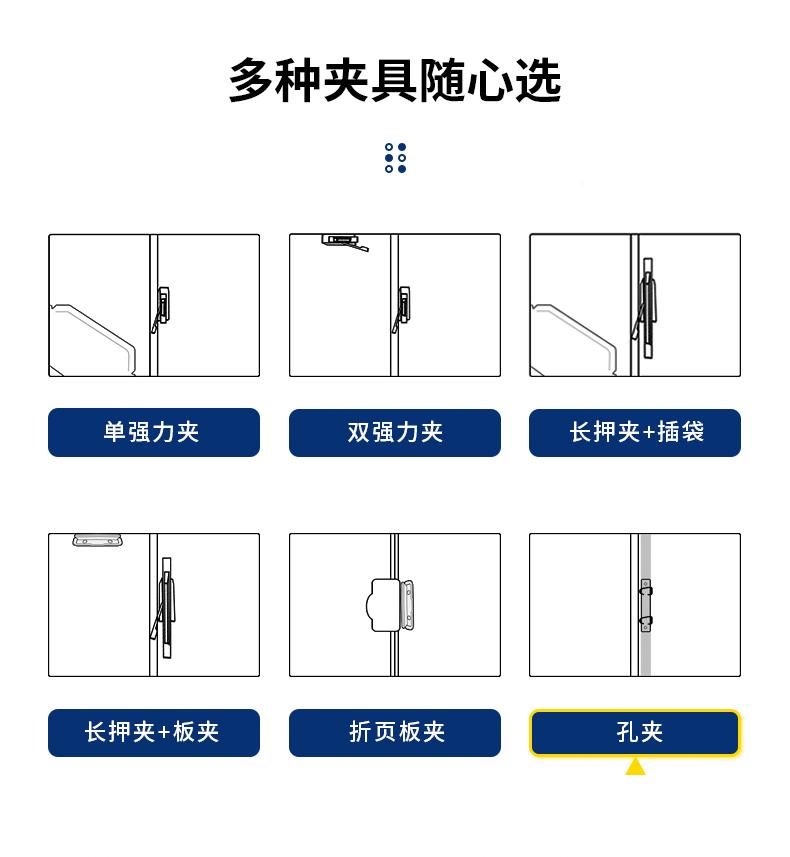 多种夹具随心选

单强力夹

双强力夹

长押夹+插袋

长押夹+板夹

折页板夹

孔夹