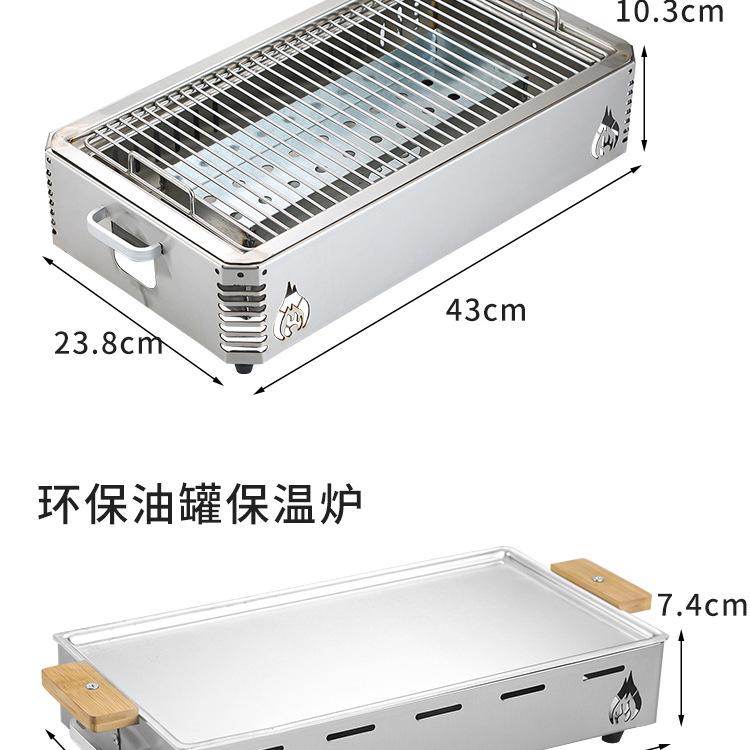 10.3cm

43cm

23.8cm

环保油罐保温炉

7.4cm