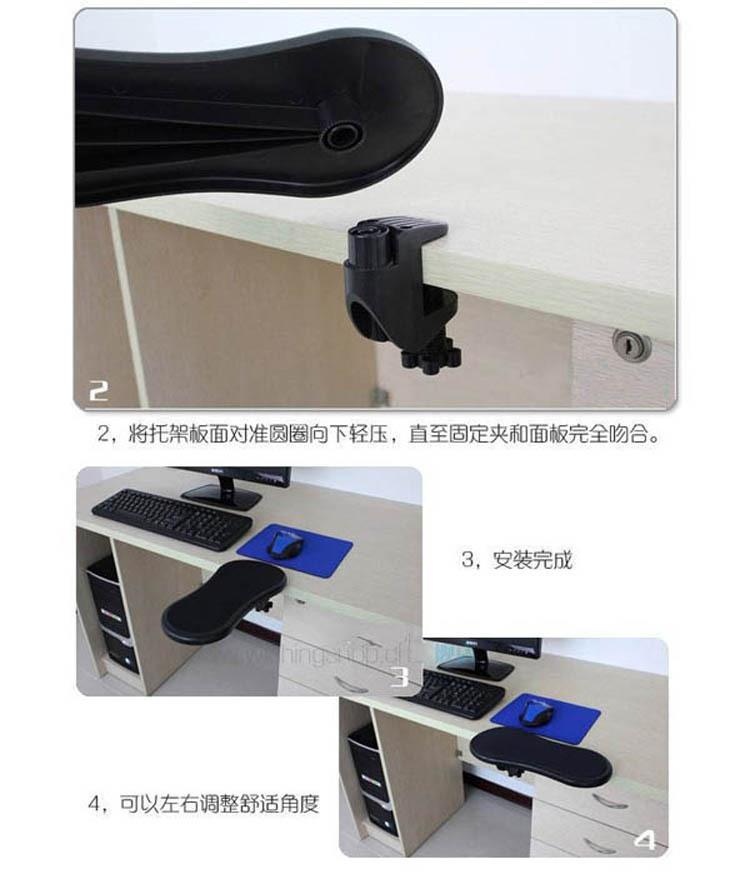 2

2，将托架板面对准圆圈向下轻压，直至固定夹和面板完全吻合。

3，安装完成

3

4，可以左右调整舒适角度

4