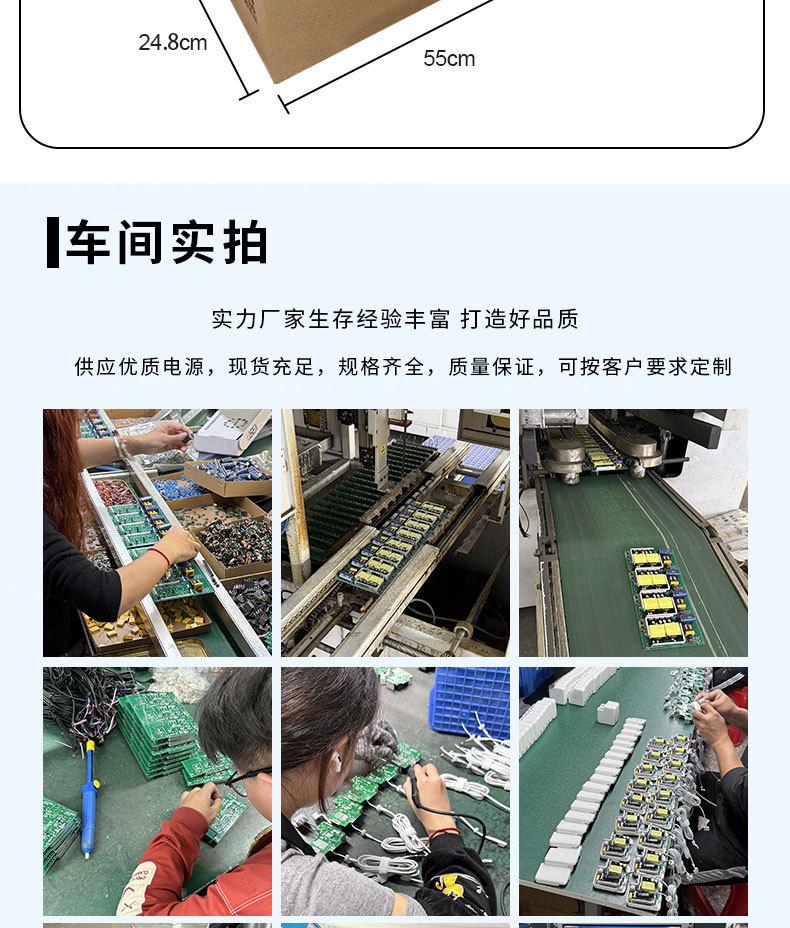 24.8cm

55cm

车间实拍

实力厂家生存经验丰富 打造好品质

供应优质电源，现货充足，规格齐全，质量保证，可按客户要求定制