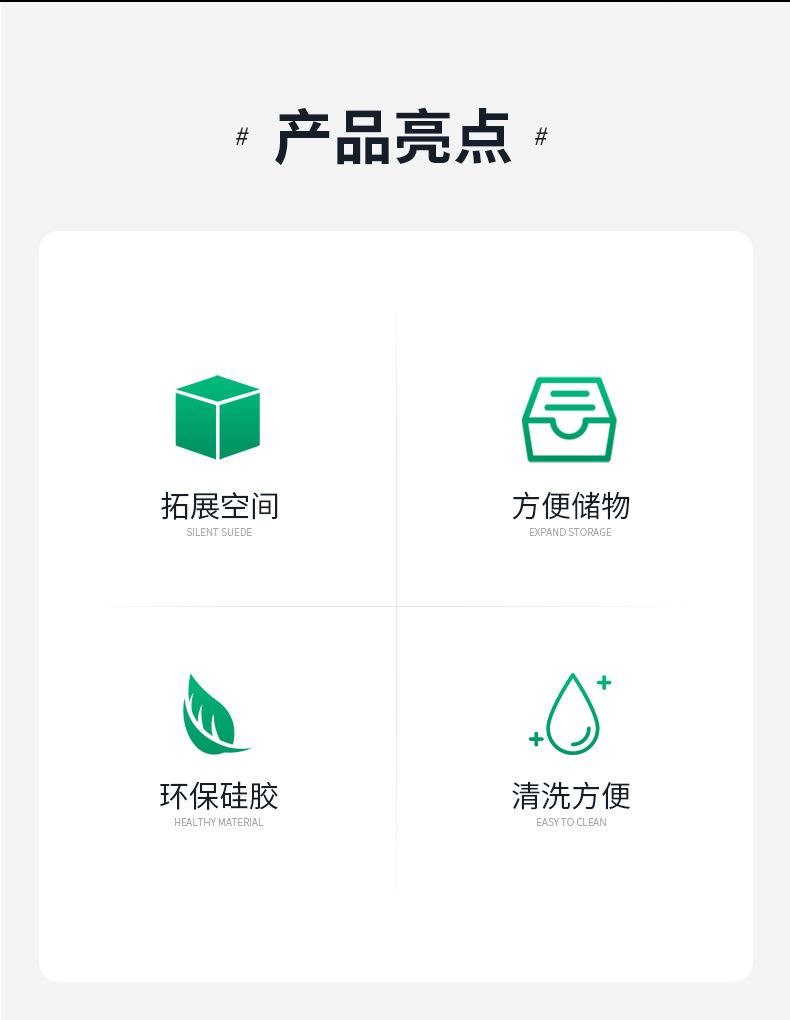 # 产品亮点 #

拓展空间
SILENT SUEDE

方便储物
EXPAND STORAGE

环保硅胶
HEALTHY MATERIAL

清洗方便
EASY TO CLEAN