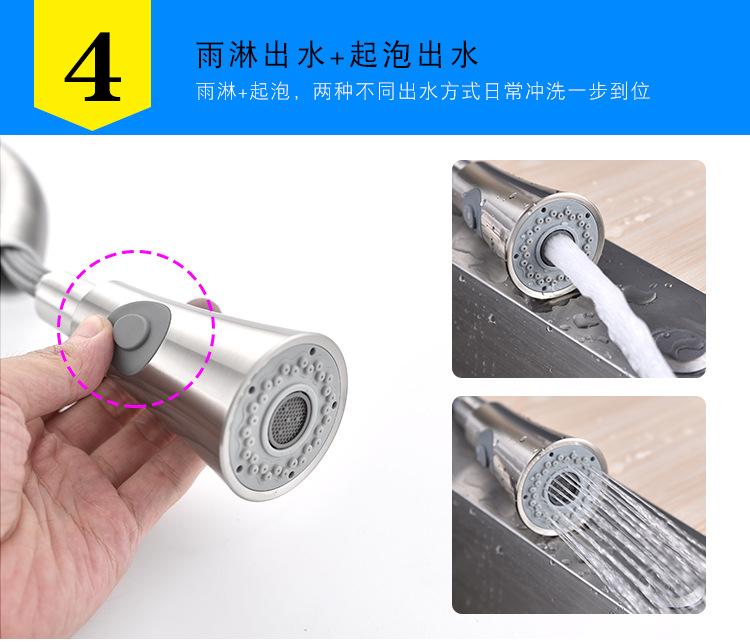 4

雨淋出水+起泡出水

雨淋+起泡，两种不同出水方式日常冲洗一步到位